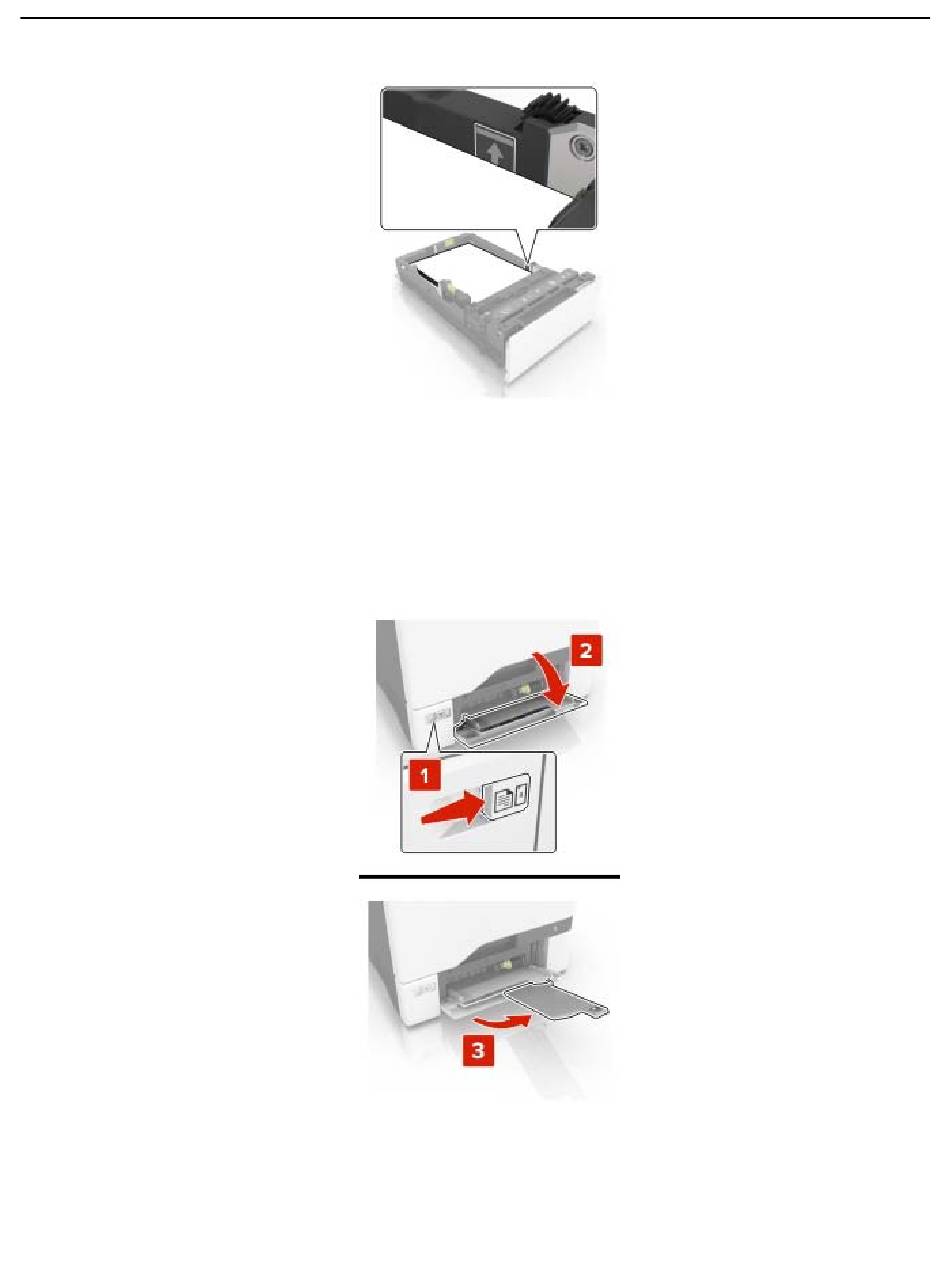 2

1

3