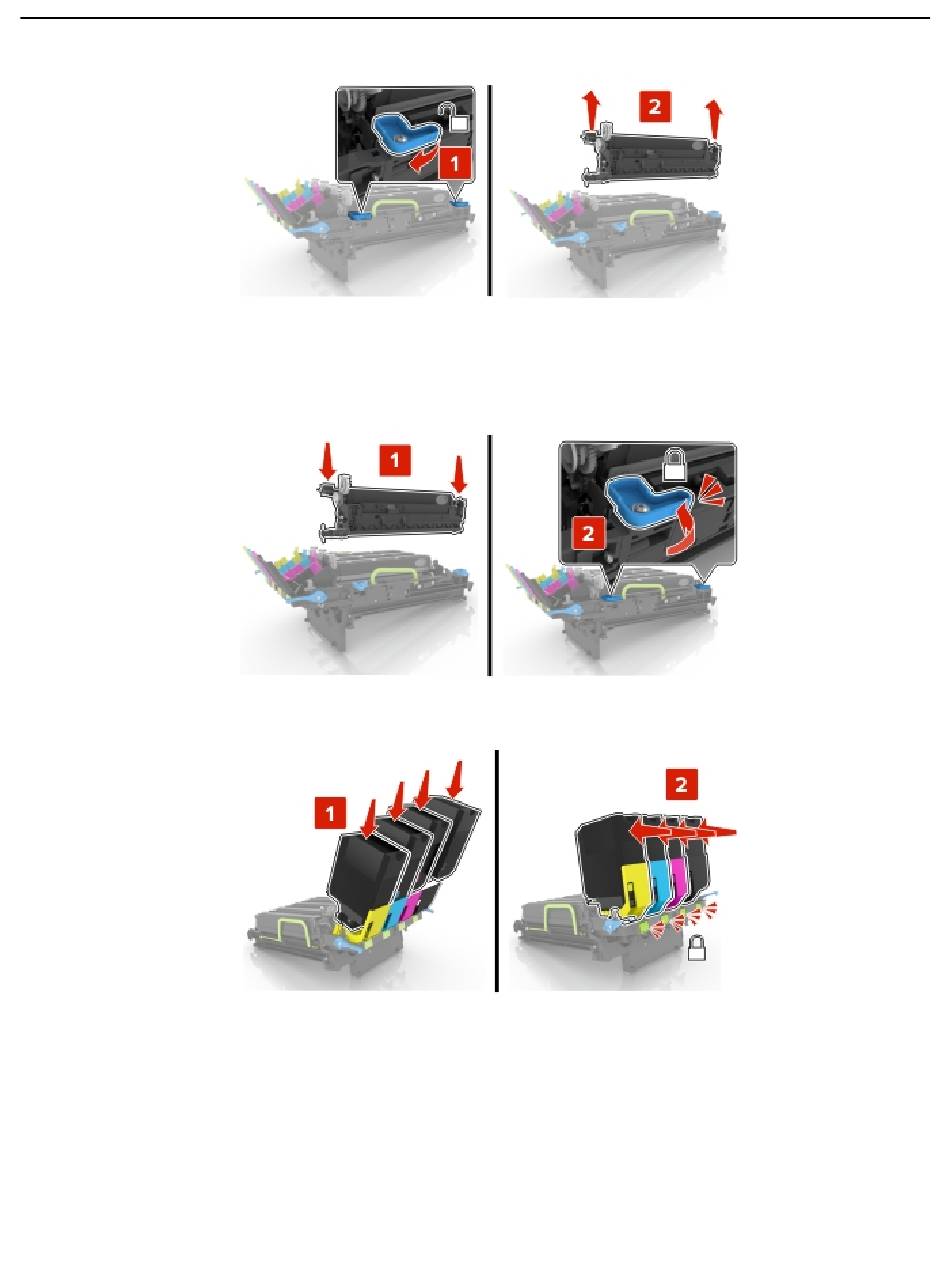 1

2

1

2

1

2