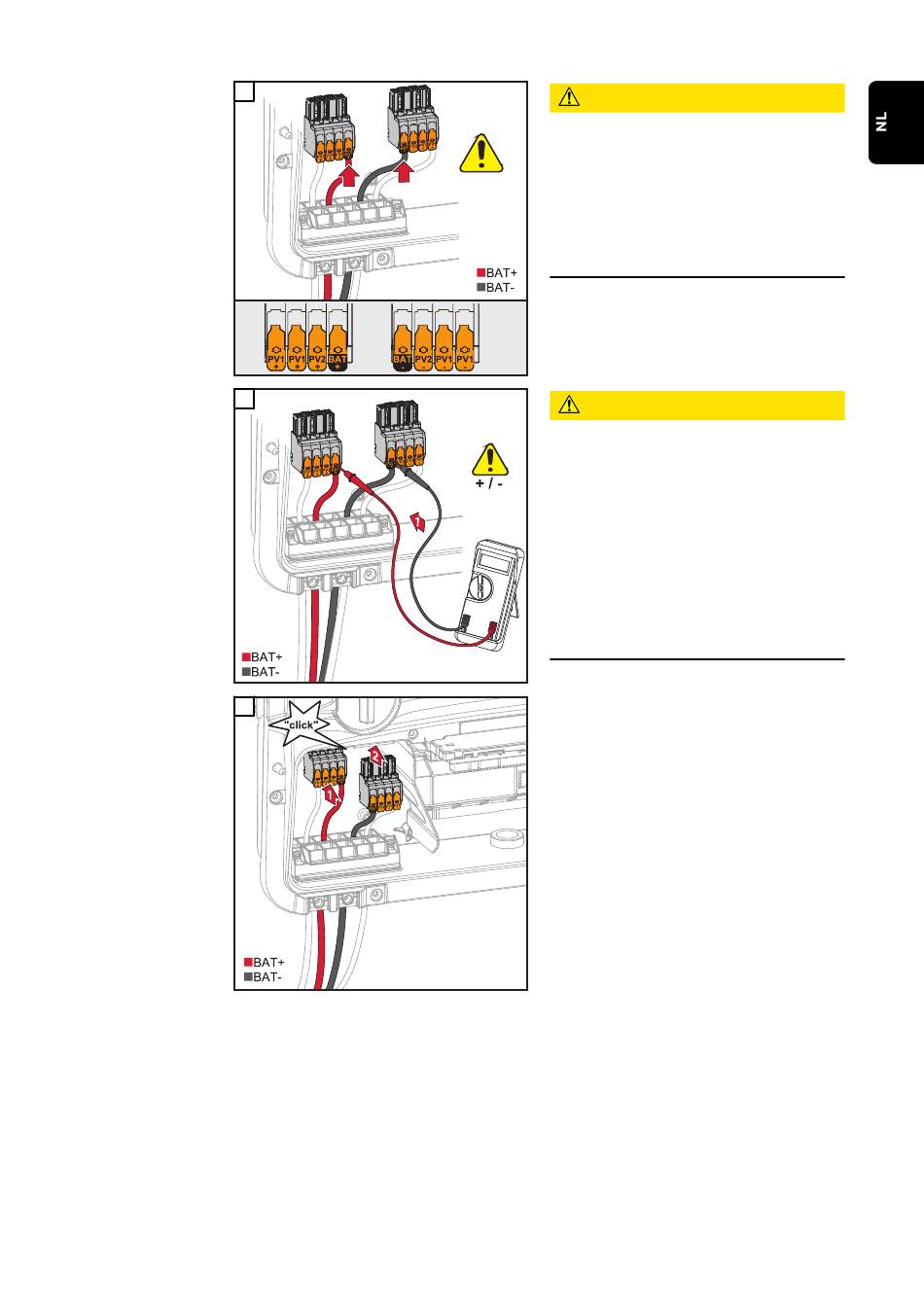 NL

BAT+
BAT-

PV1 + PV1 + PV2 + BAT +
BAT - PV2 - PV1 - PV1 -

+ / -

1

BAT+
BAT-

"click"

1
2

BAT+
BAT-