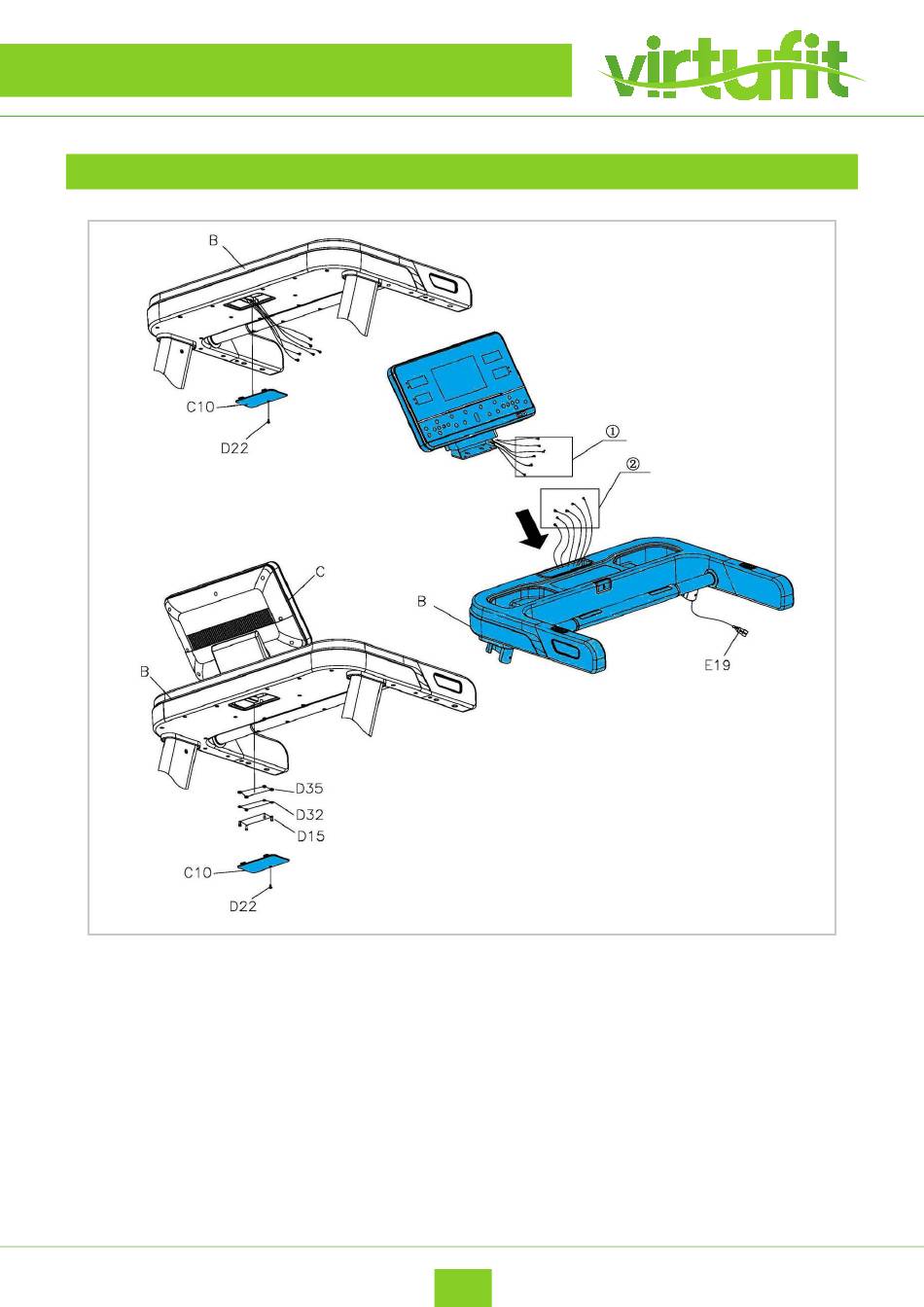 virtufit

B

C10

D22

①

②

C

B

B

E19

D35

D32

D15

C10

D22