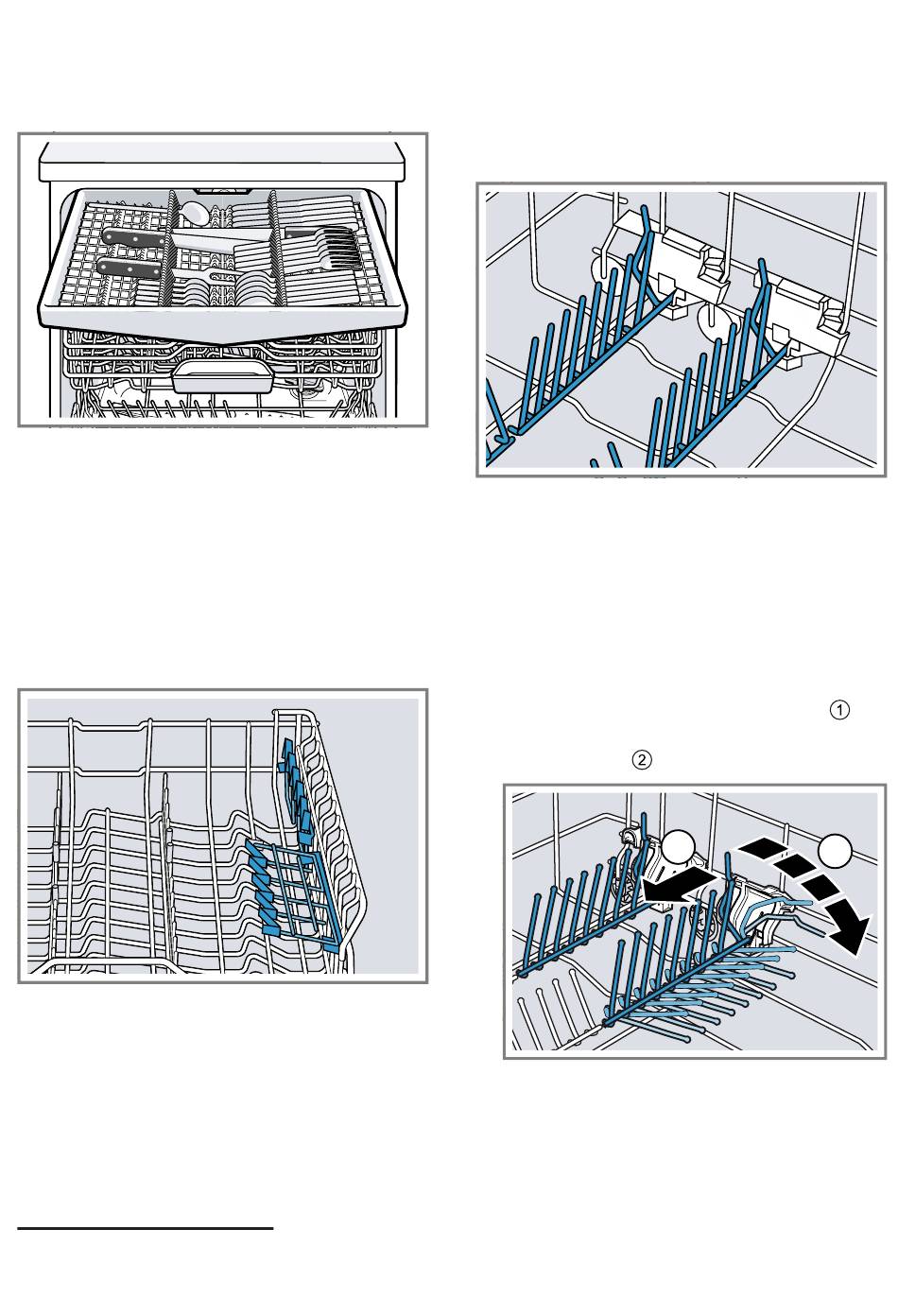 ①

②