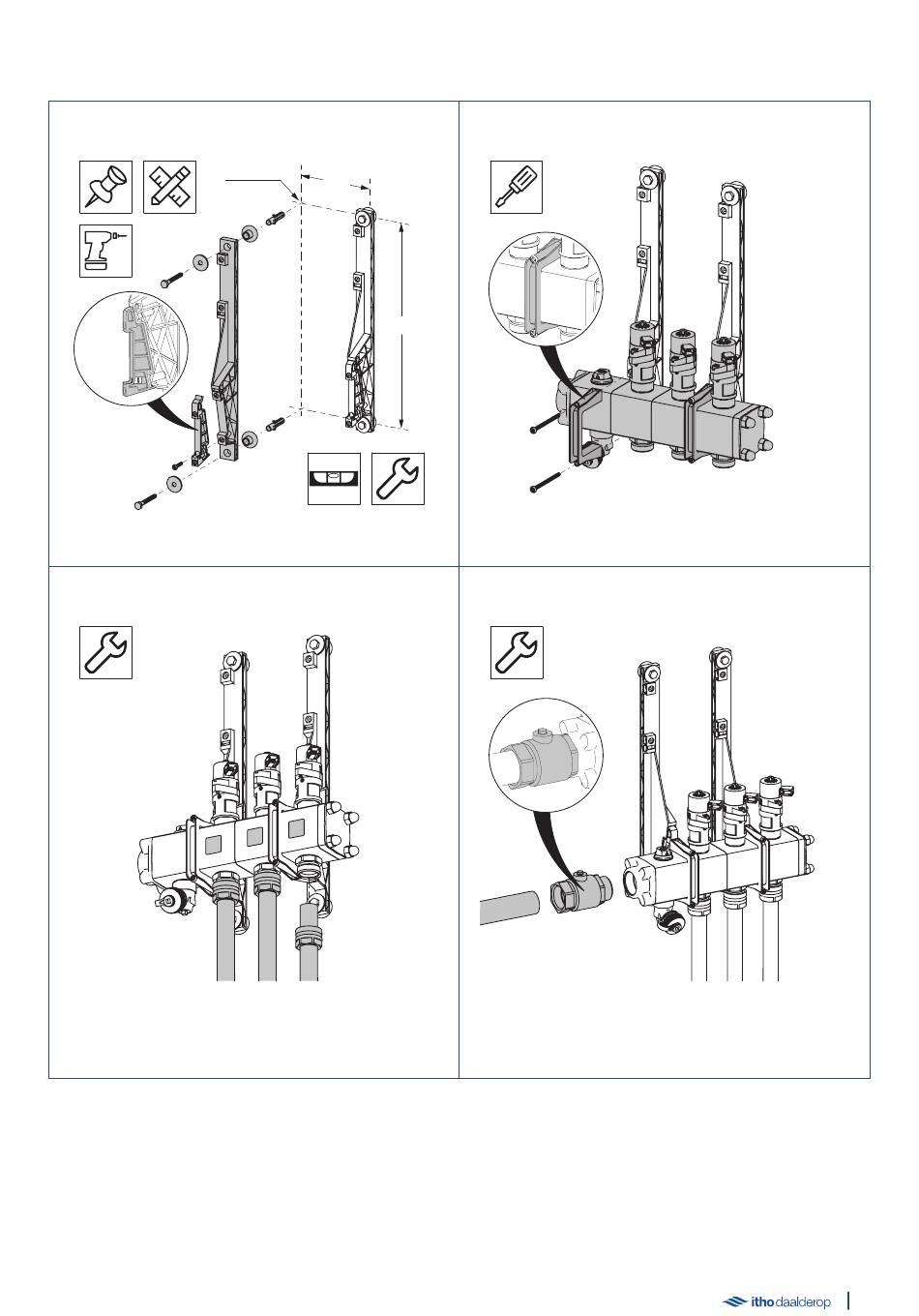 ithodaalderop