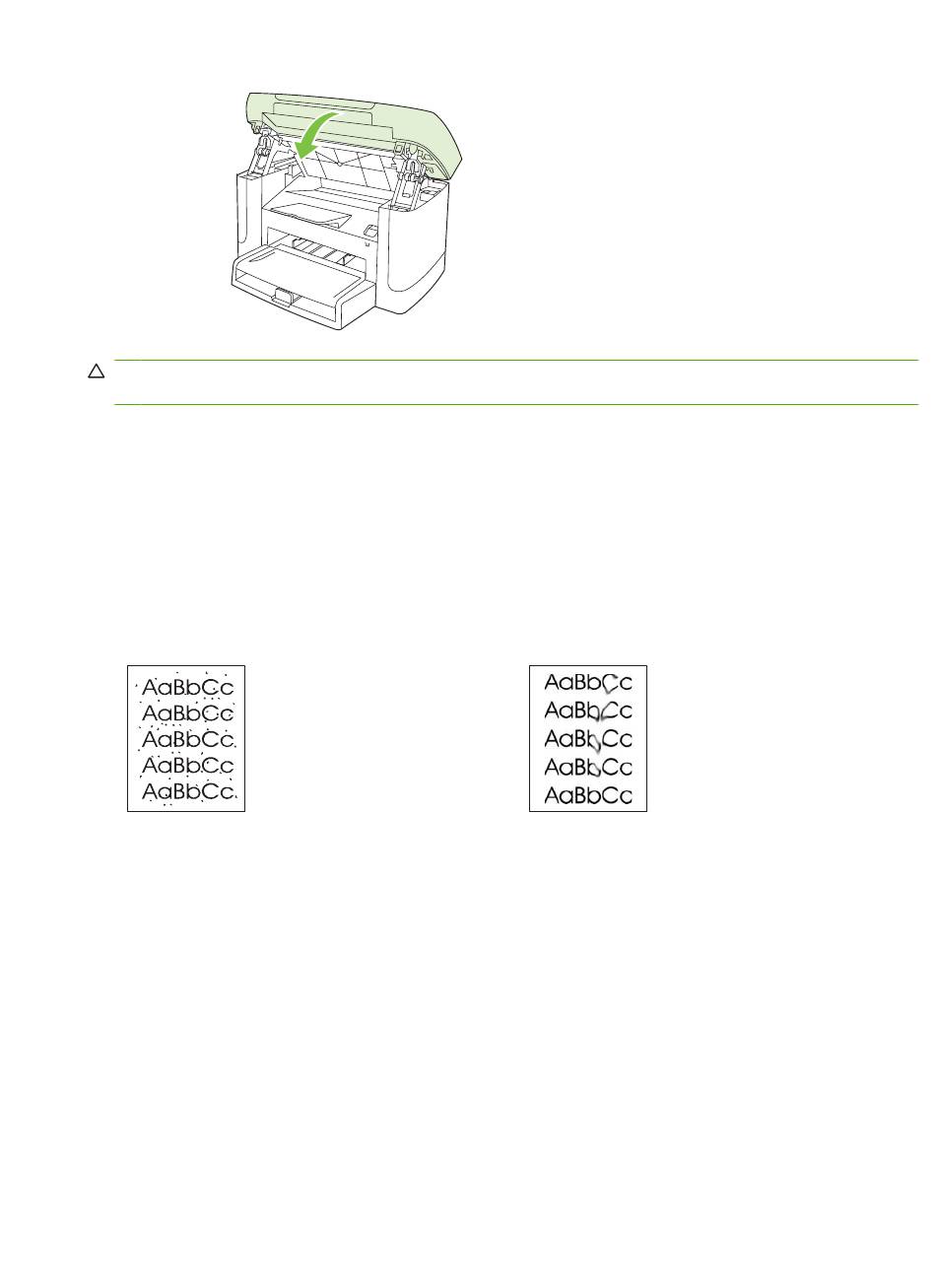 AaBbCc
AaBbCc
AaBbCc
AaBbCc
AaBbCc

AaBbCc
AaBbCc
AaBbCc
AaBbCc
AaBbCc