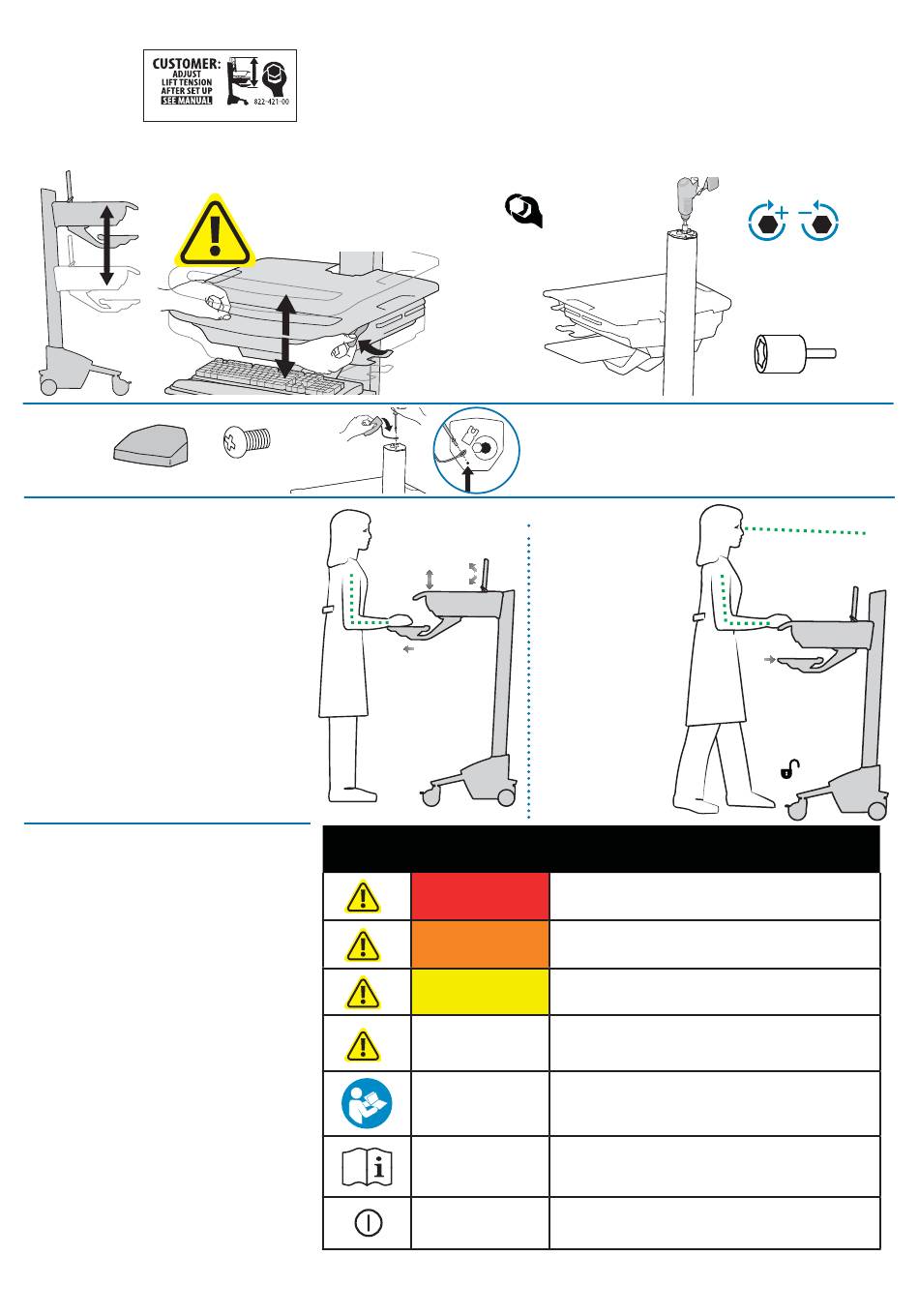 CUSTOMER:
ADJUST
LIFT TENSION
AFTER SET UP
SEE MANUAL
822-421-00