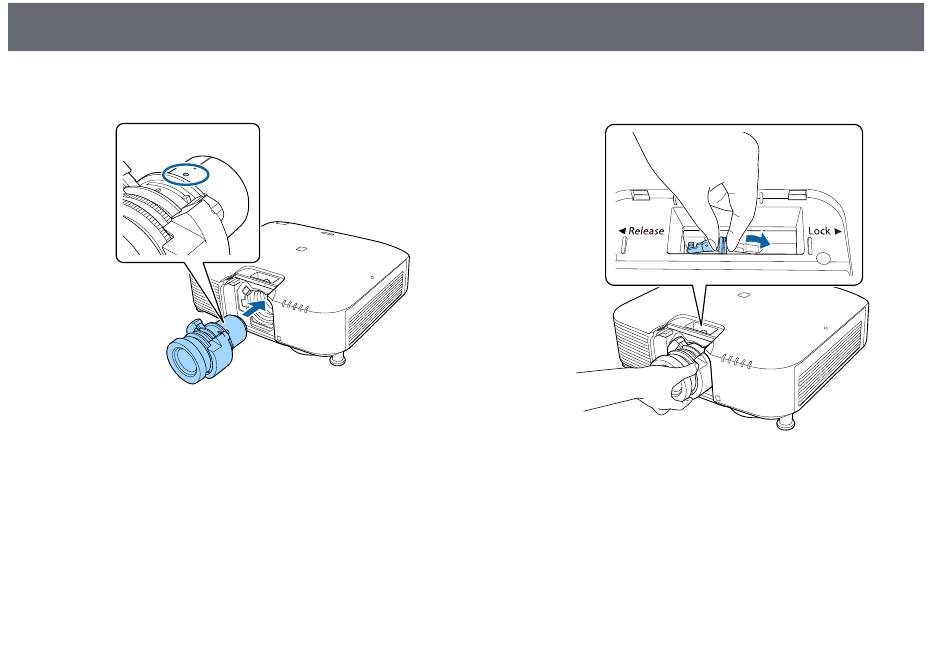 ◄ Release
Lock ►