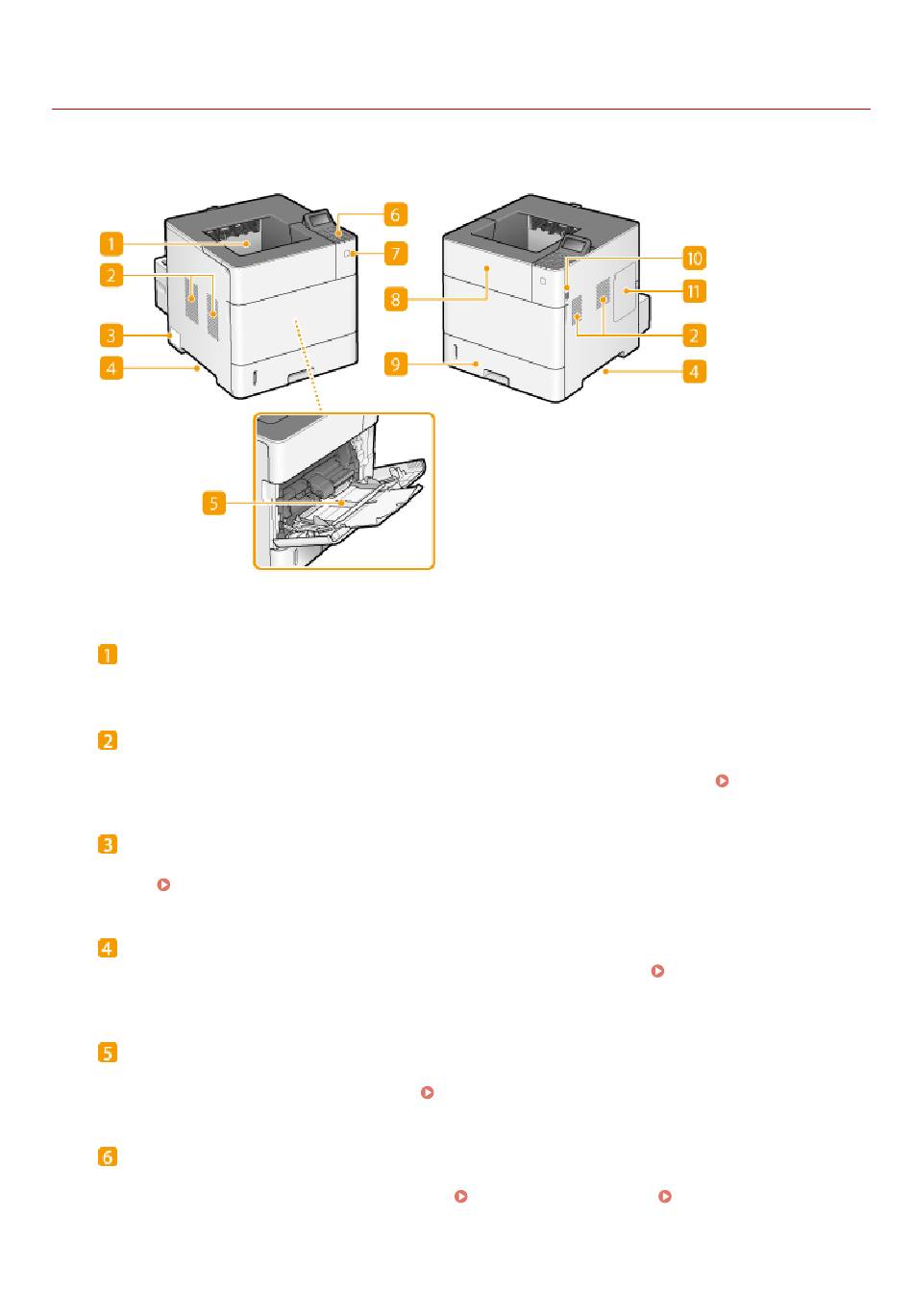 1

2

3

4

5

6

7

8

9

10

11

2

4

1

2

3

4

5

6