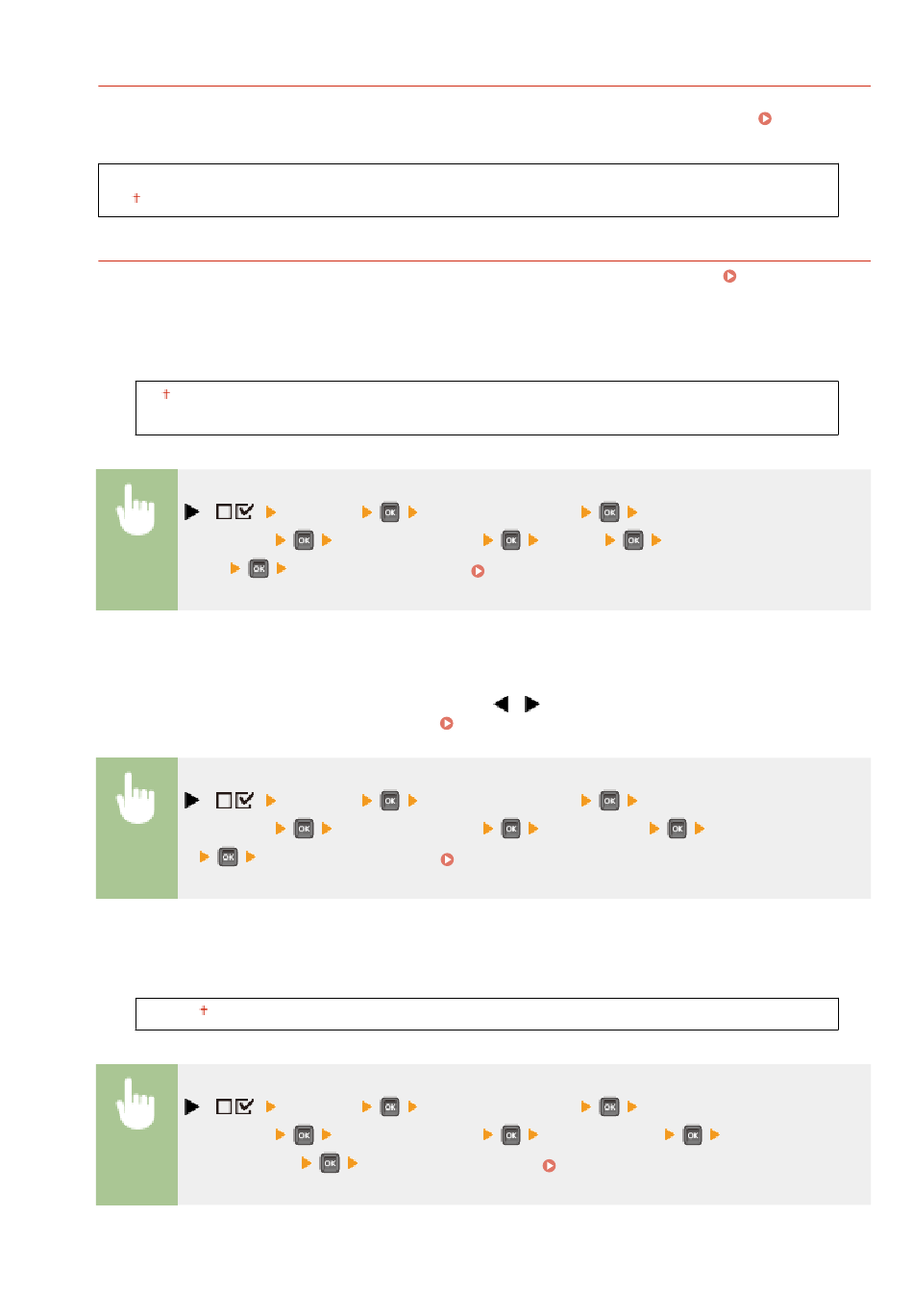 †

†

OK OK
OK OK OK
OK

OK OK
OK OK OK
OK

†

OK OK
OK OK OK
OK