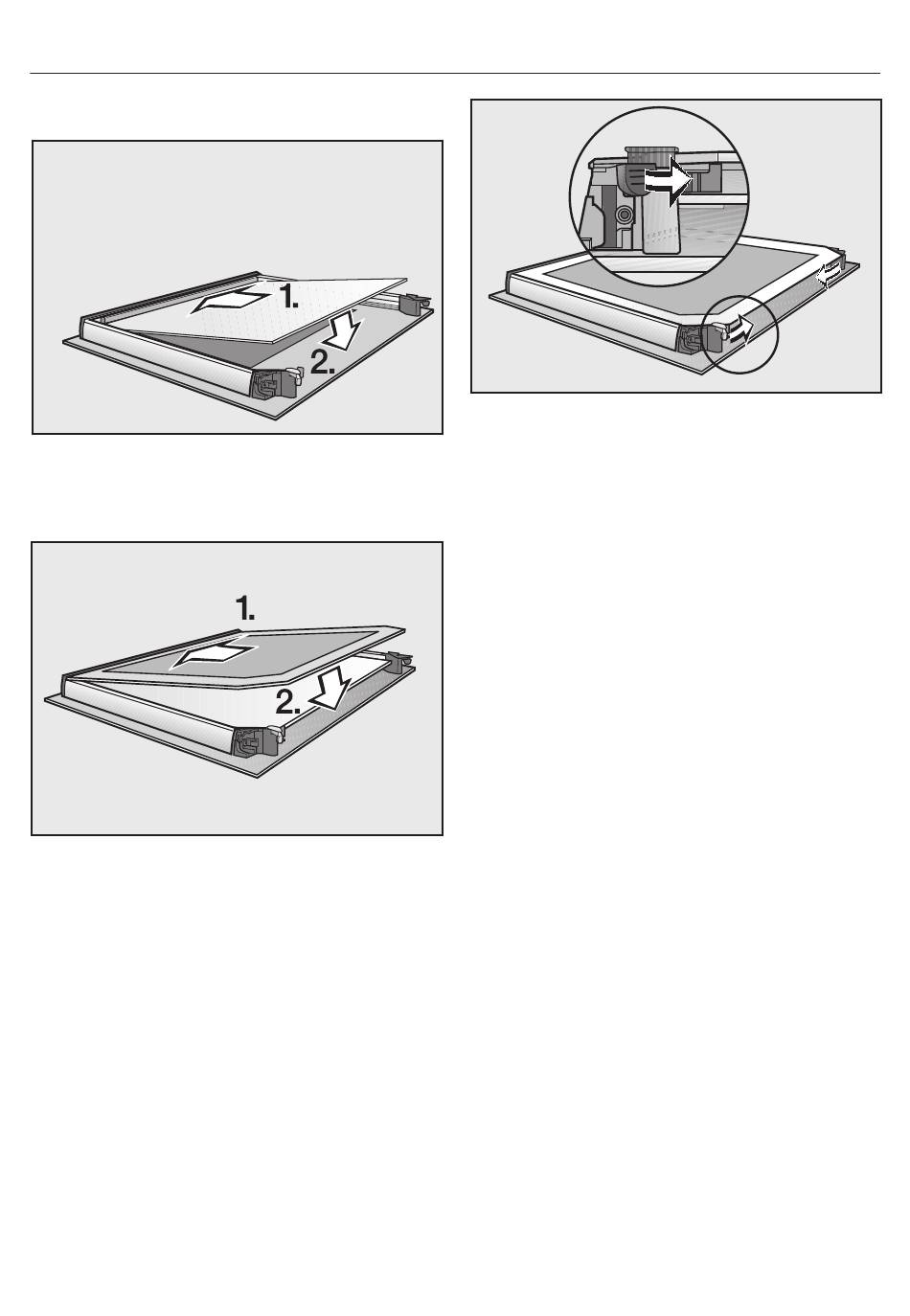 1.
2.

1.
2.