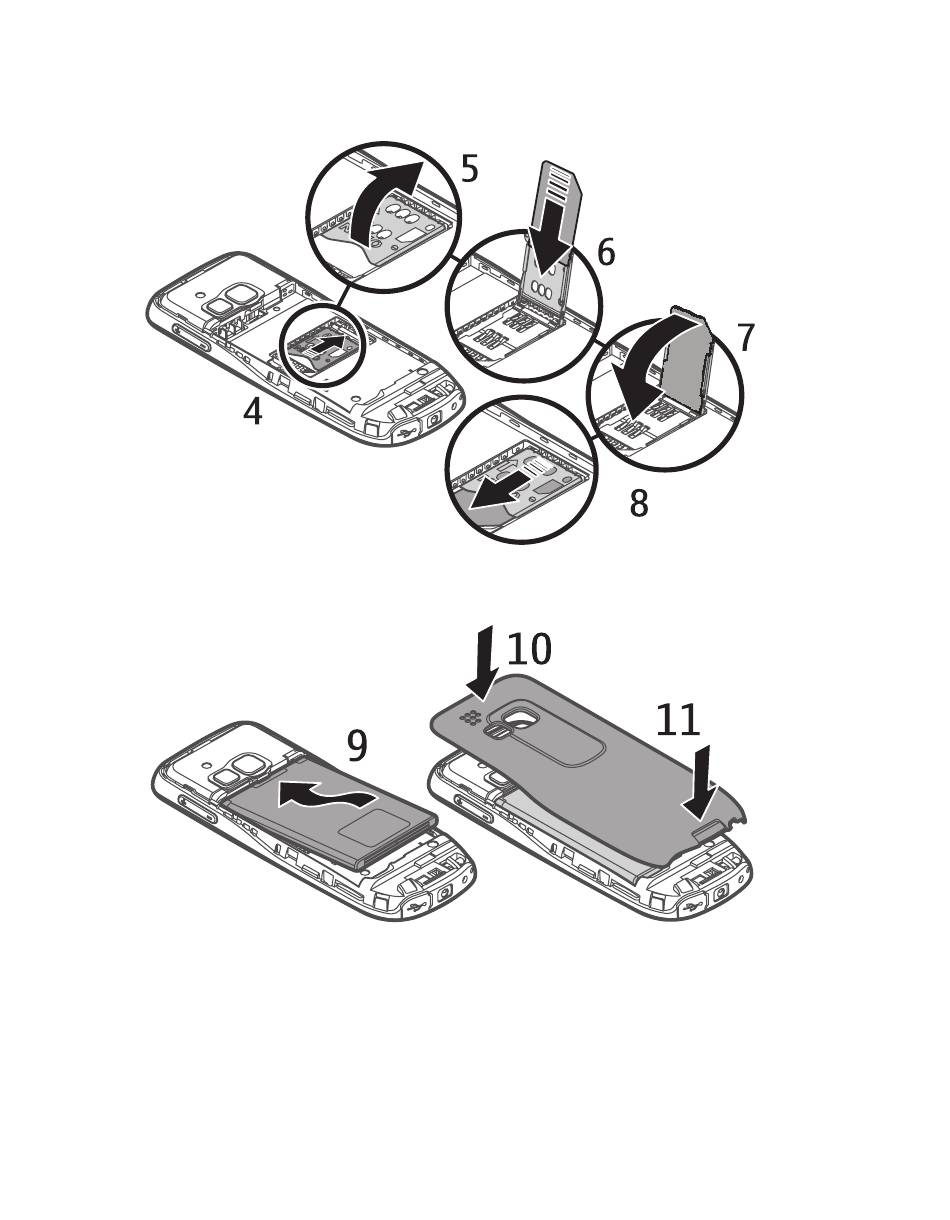 5
6
7
4
8
10
11
9