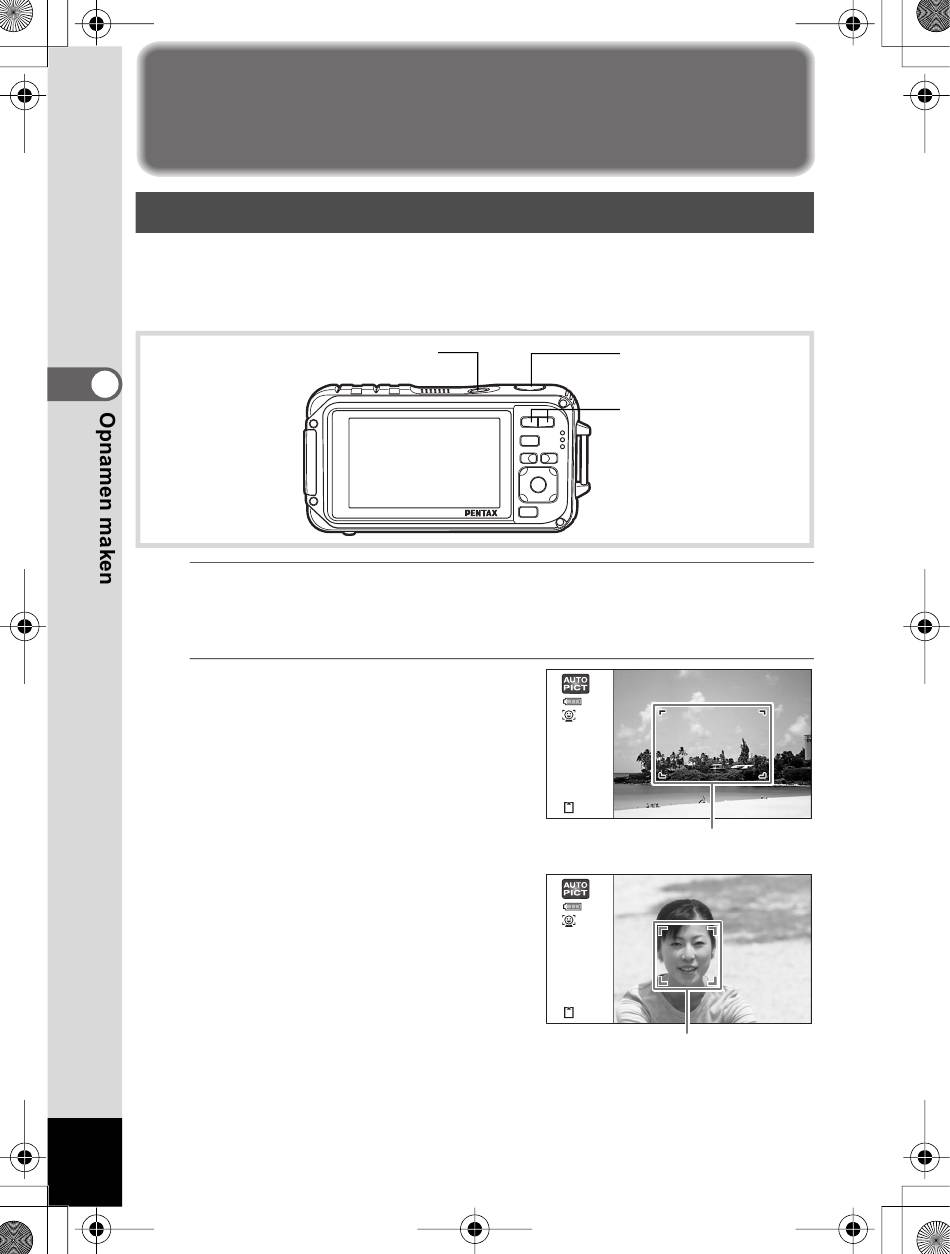 Opnamen maken

PENTAX

AUTO PICT

AUTO PICT