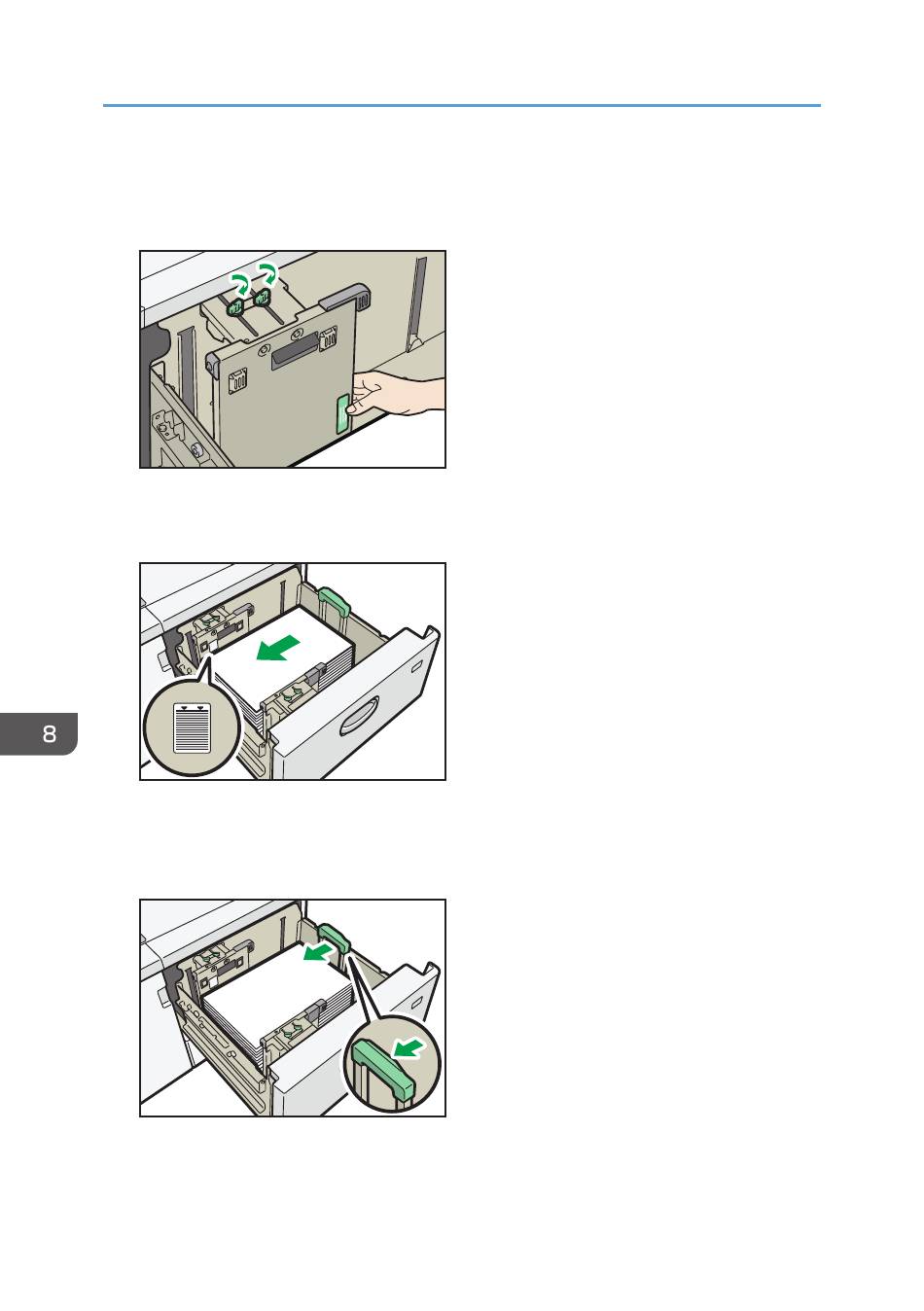 8