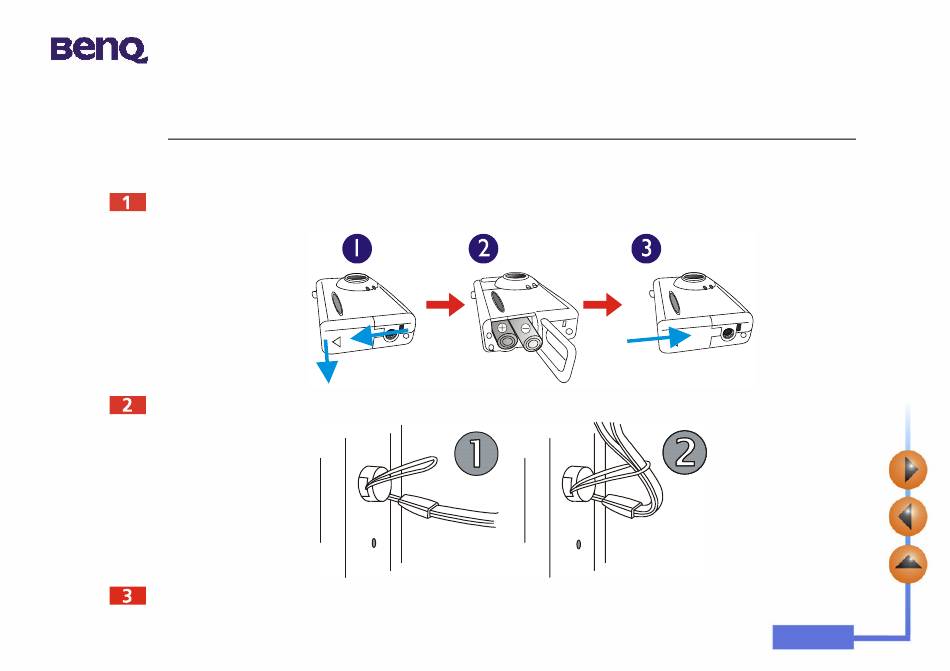 BenQ

1

1 2 3

2

1 2

3