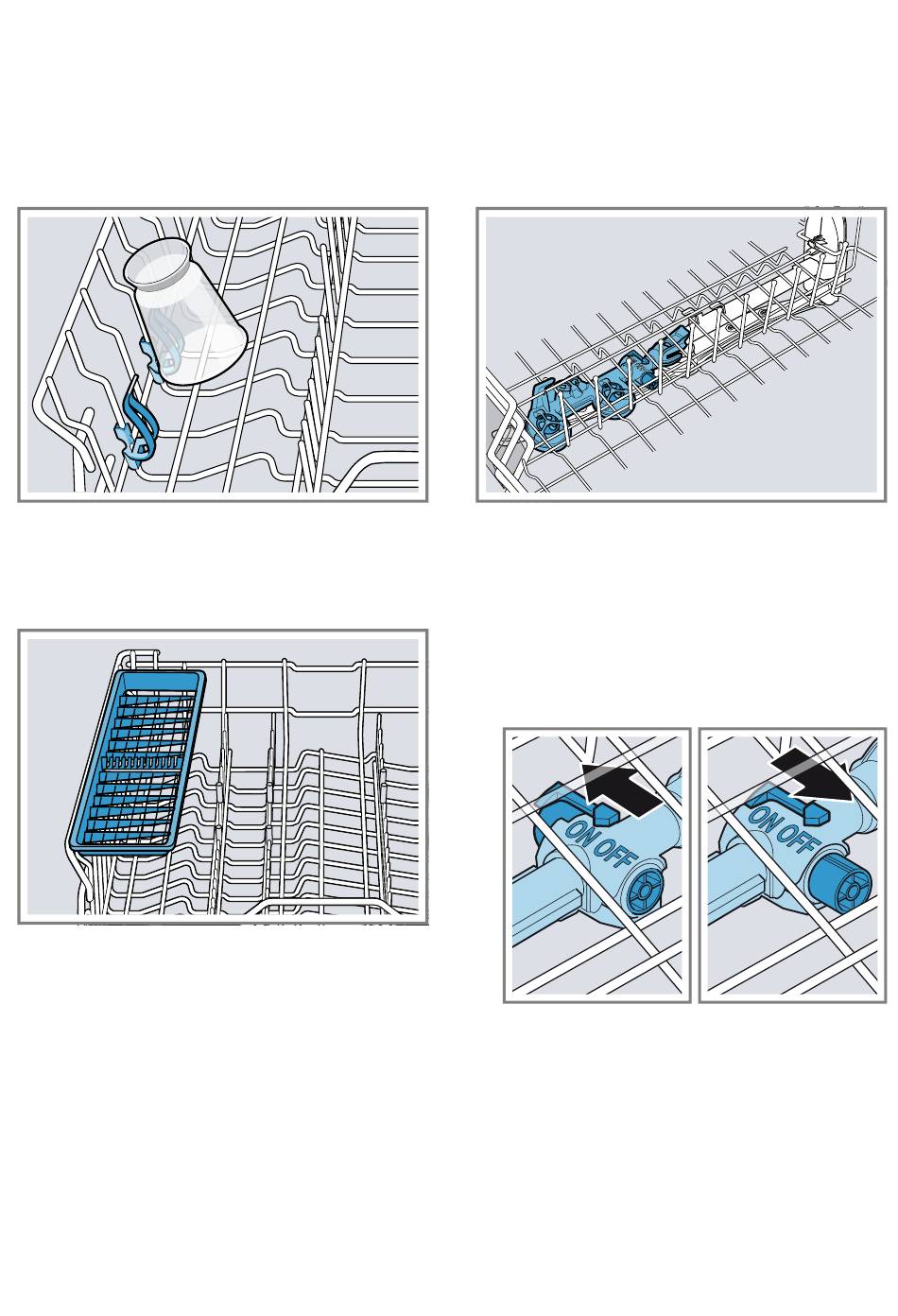 ON OFF

ON OFF