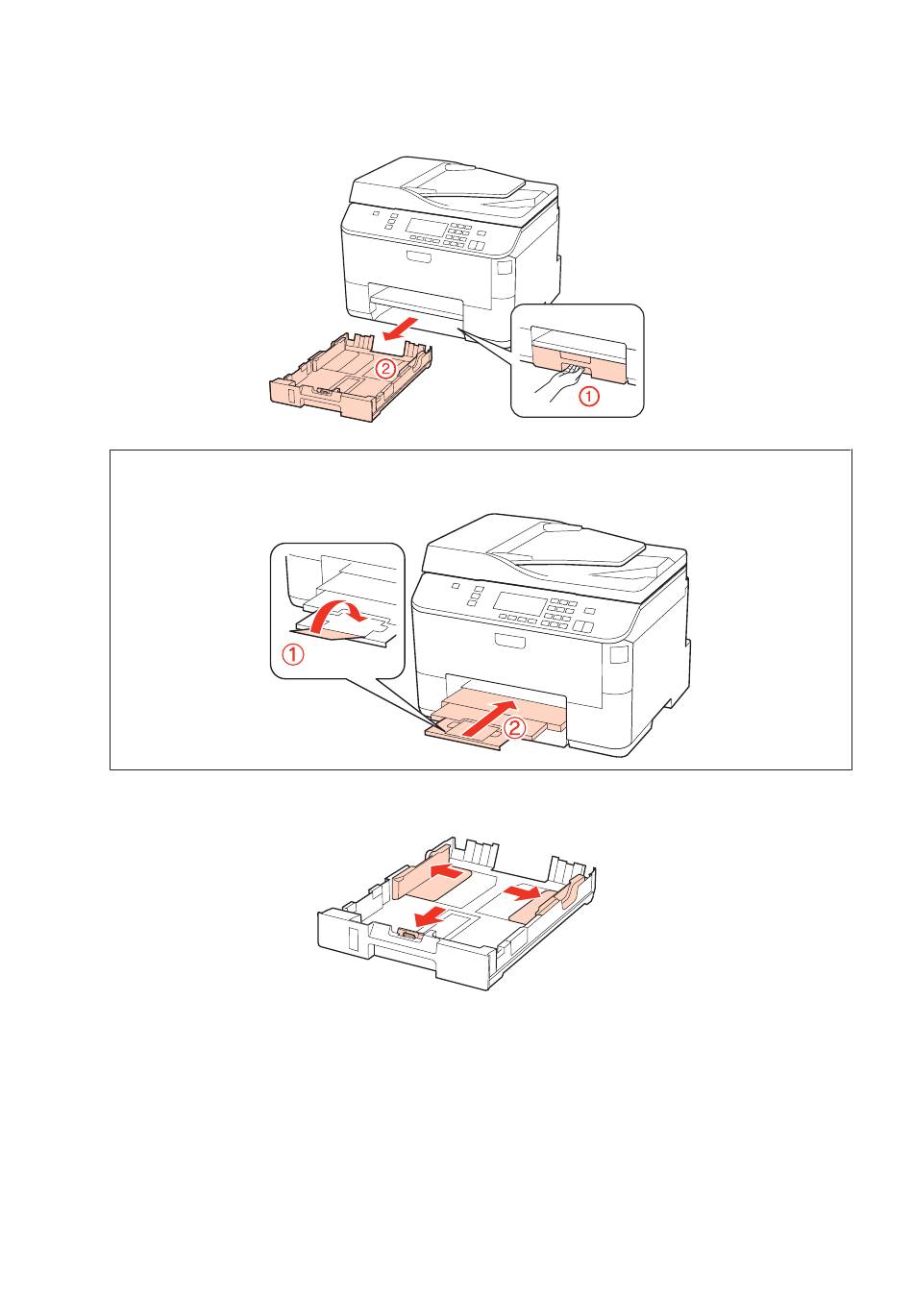 ②

①

①

②