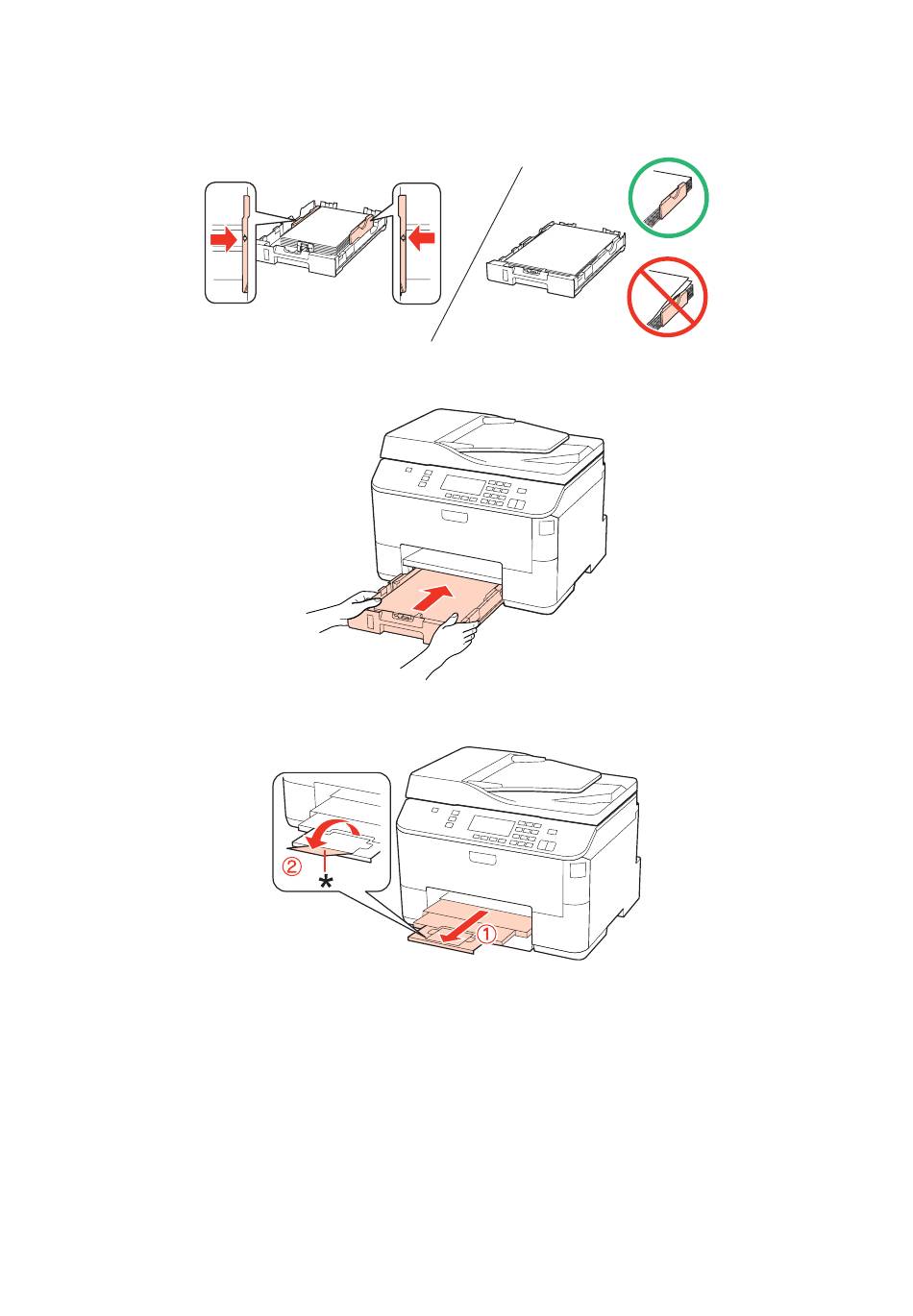 ②
*
①