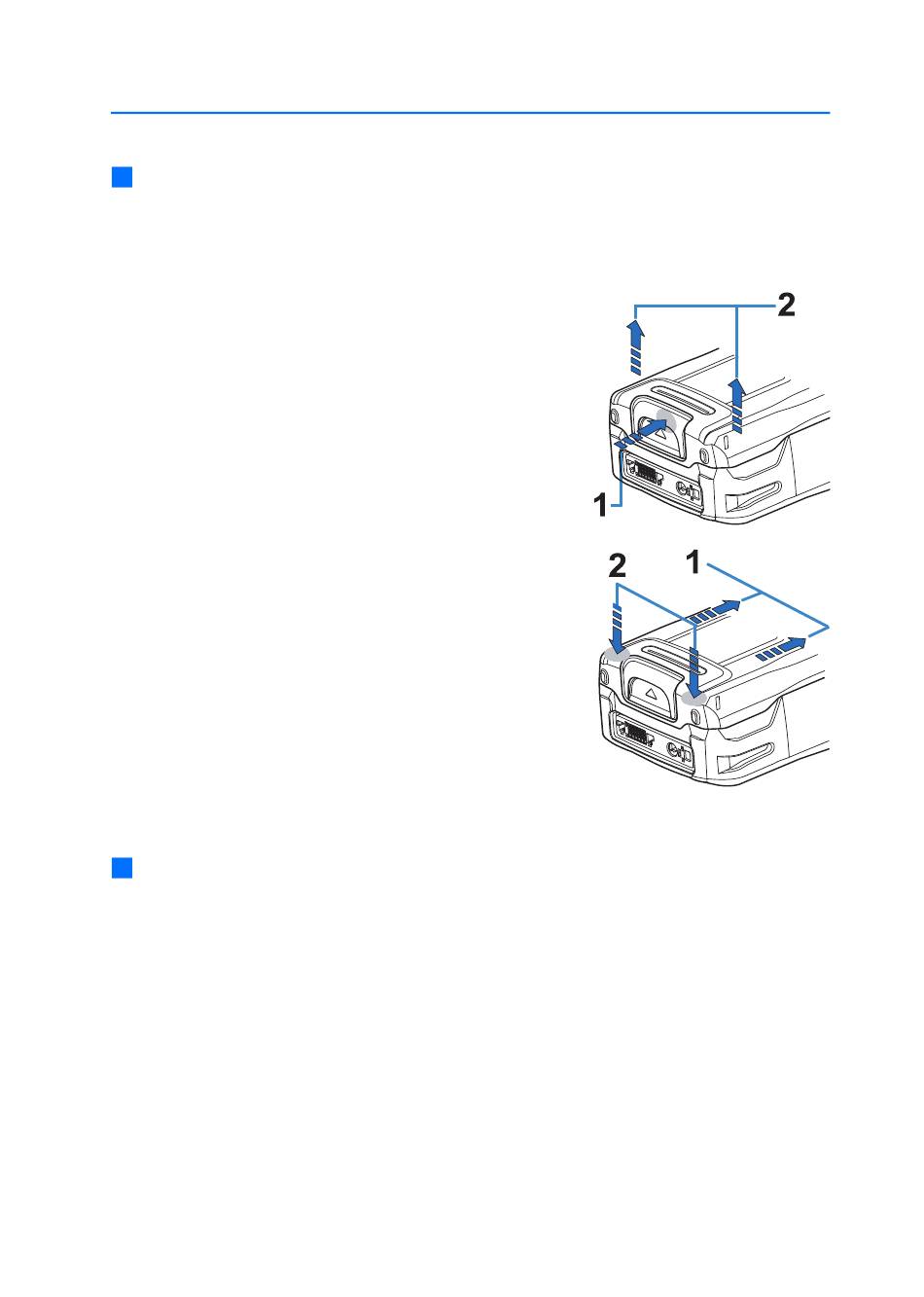 2

1

2

1