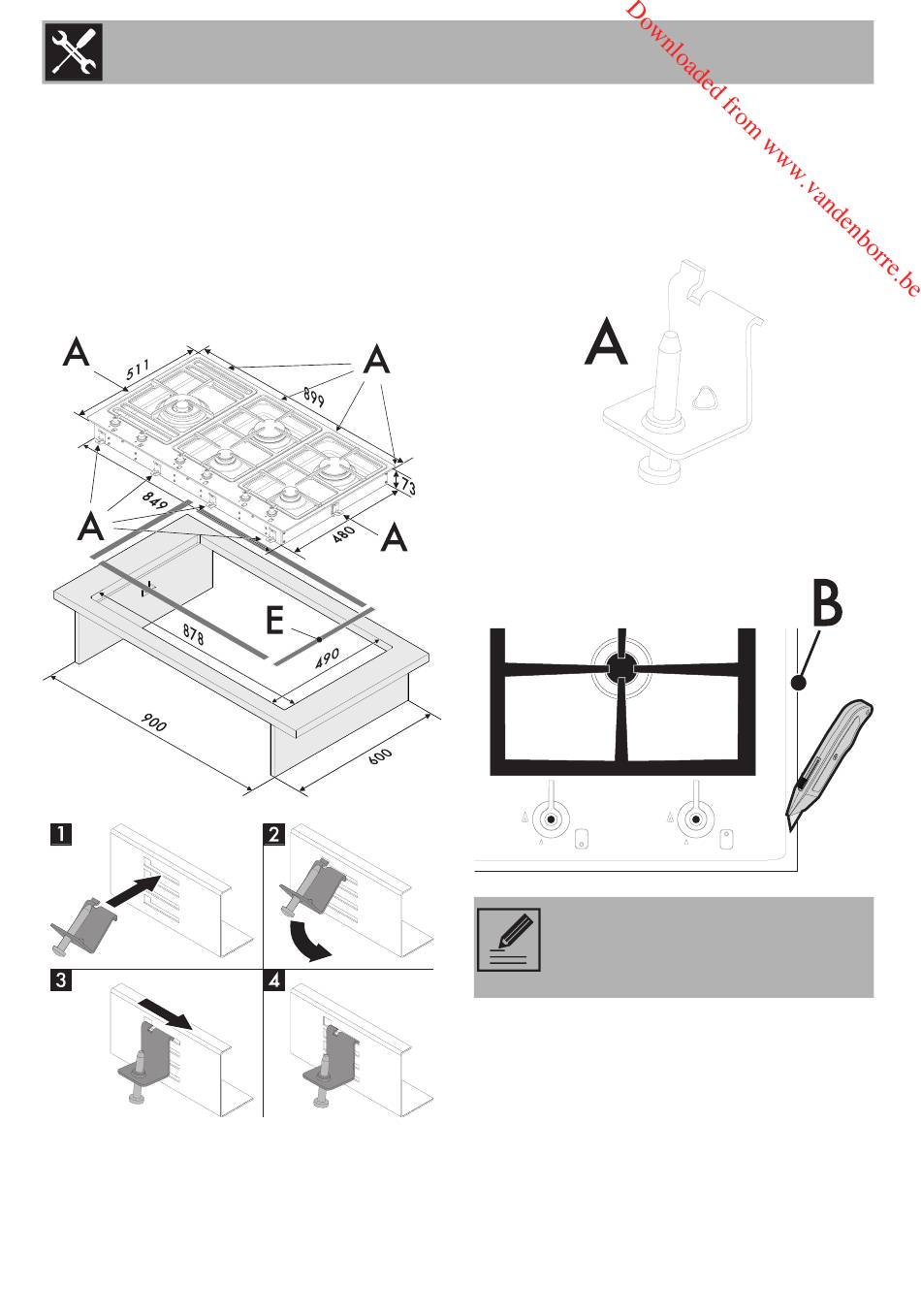 Downloaded from www.vandenborre.be

A
511
A
899
73
849
A
480
A
E
878
490
900
600

A

B

1
2
3
4