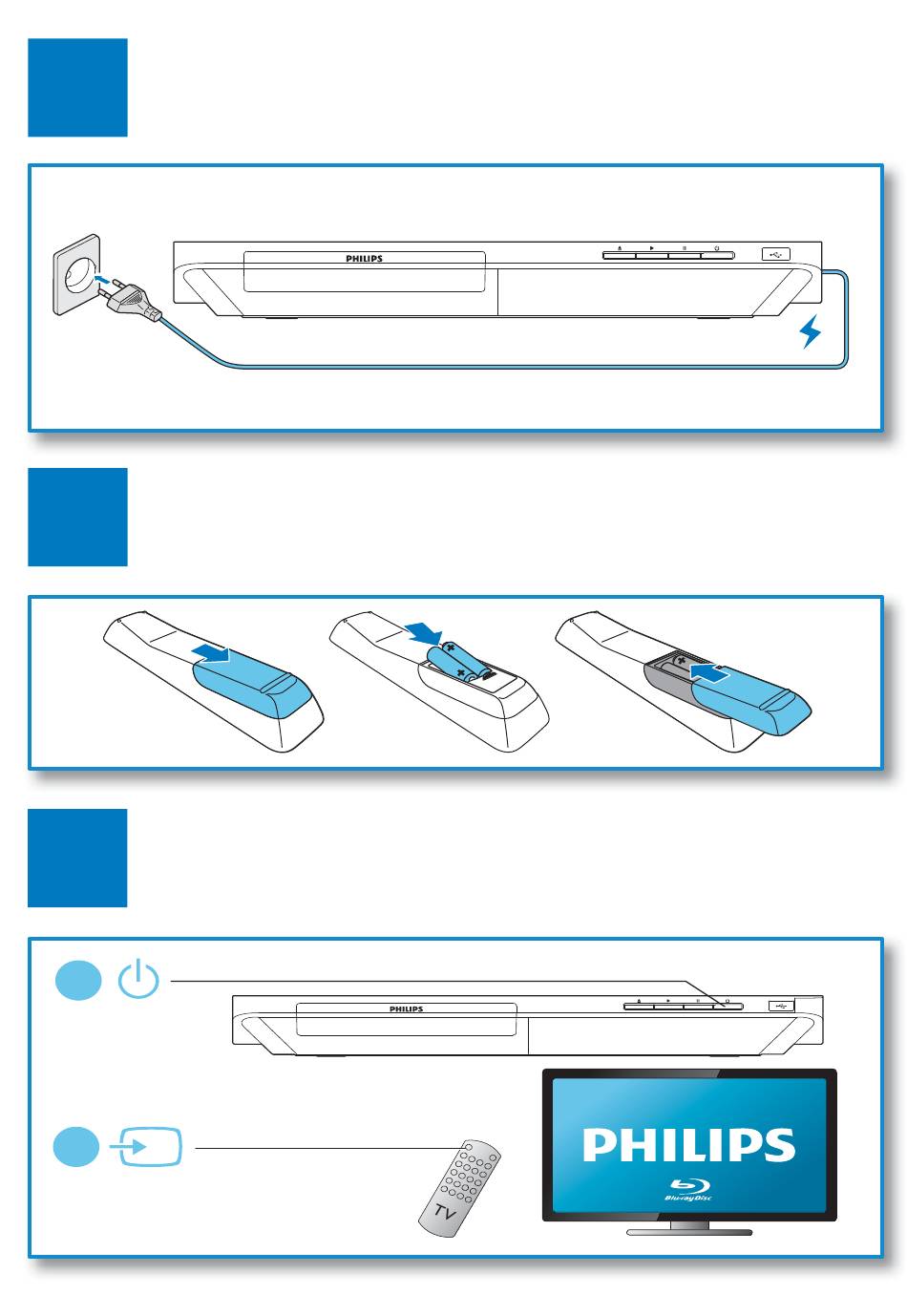 PHILIPS

PHILIPS

TV

PHILIPS

Blu-ray Disc