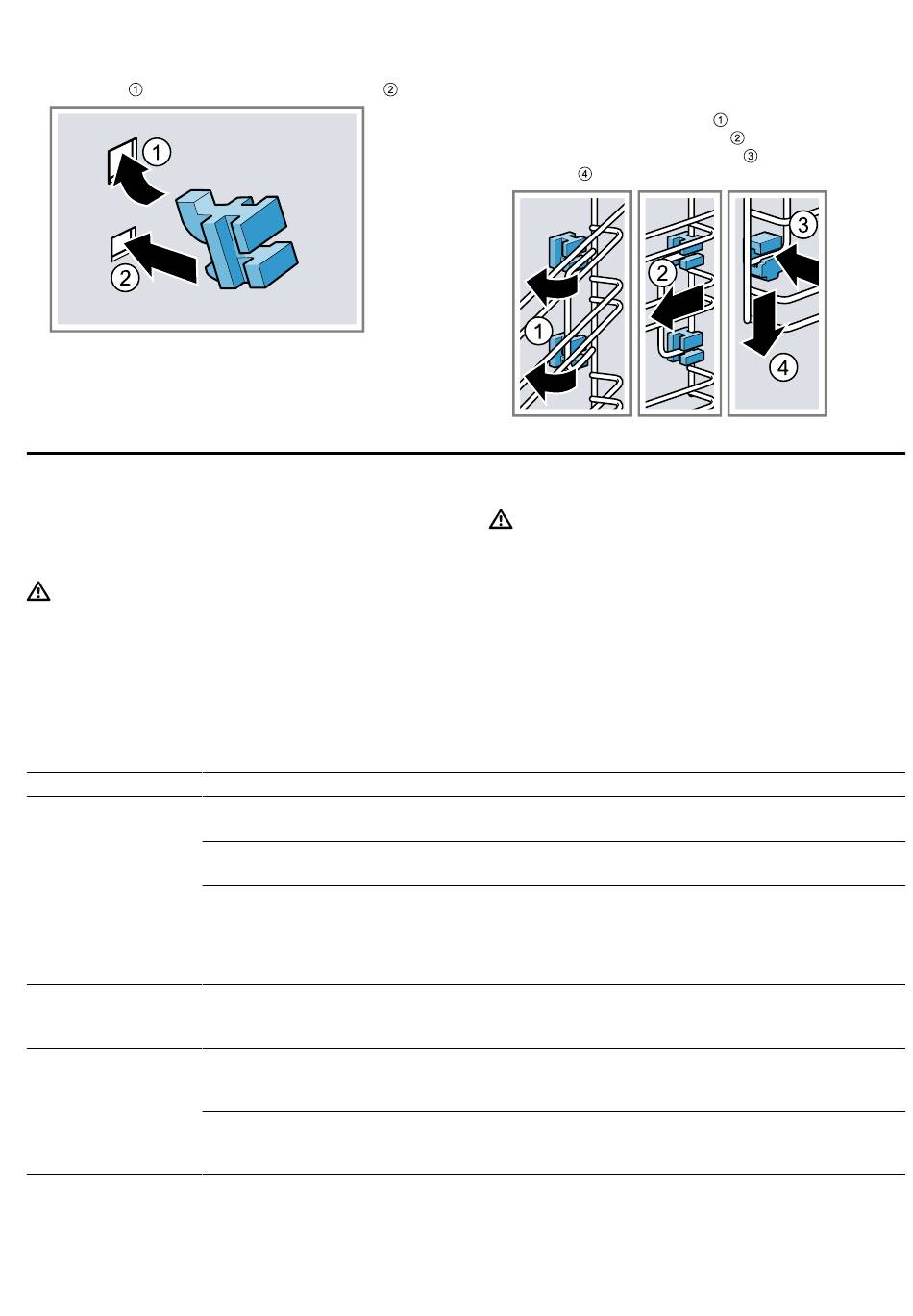 ①

②

①
②
③
④

1

2

1

2

3

4