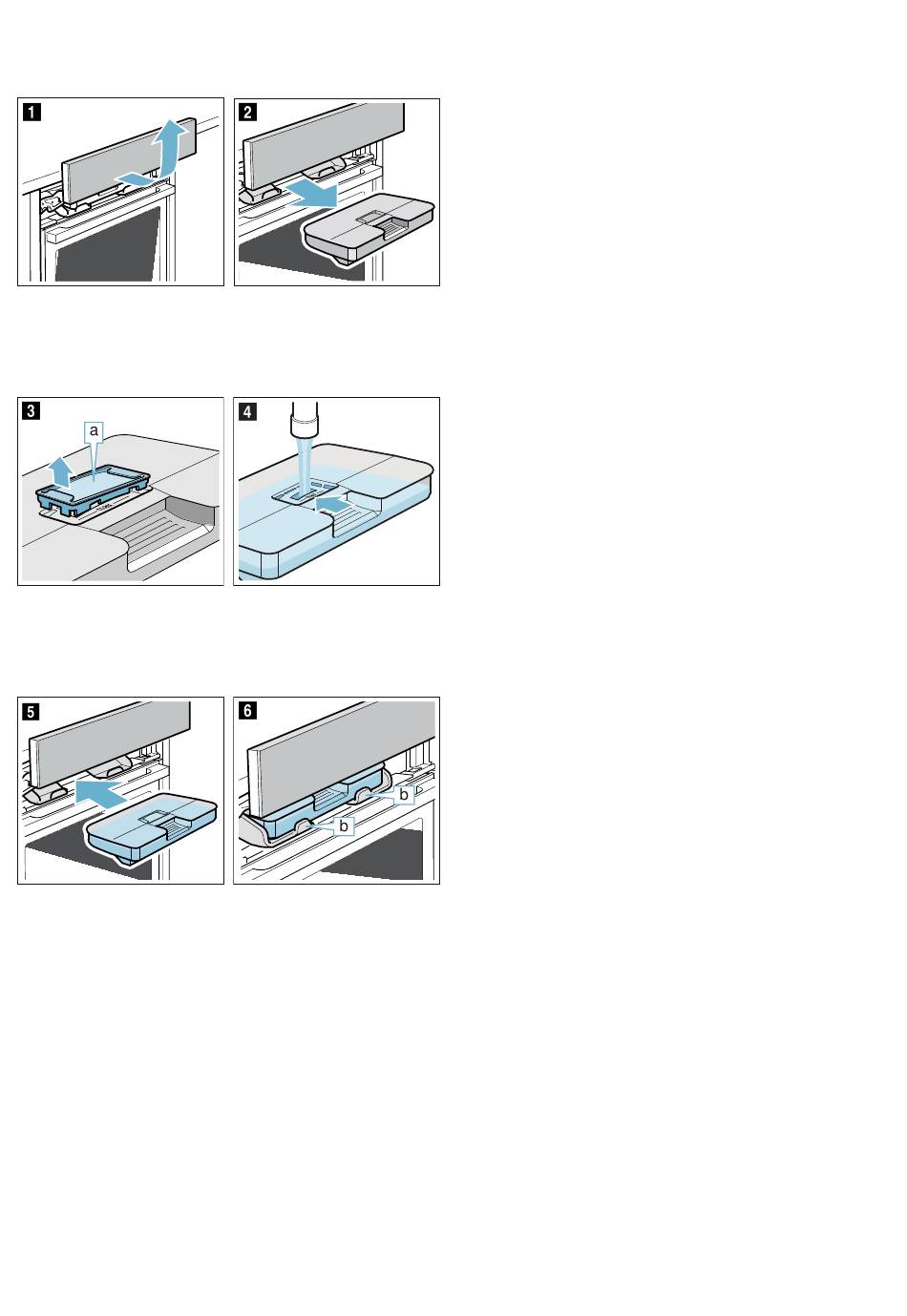 1

2

3

a

4

5

6

b

b