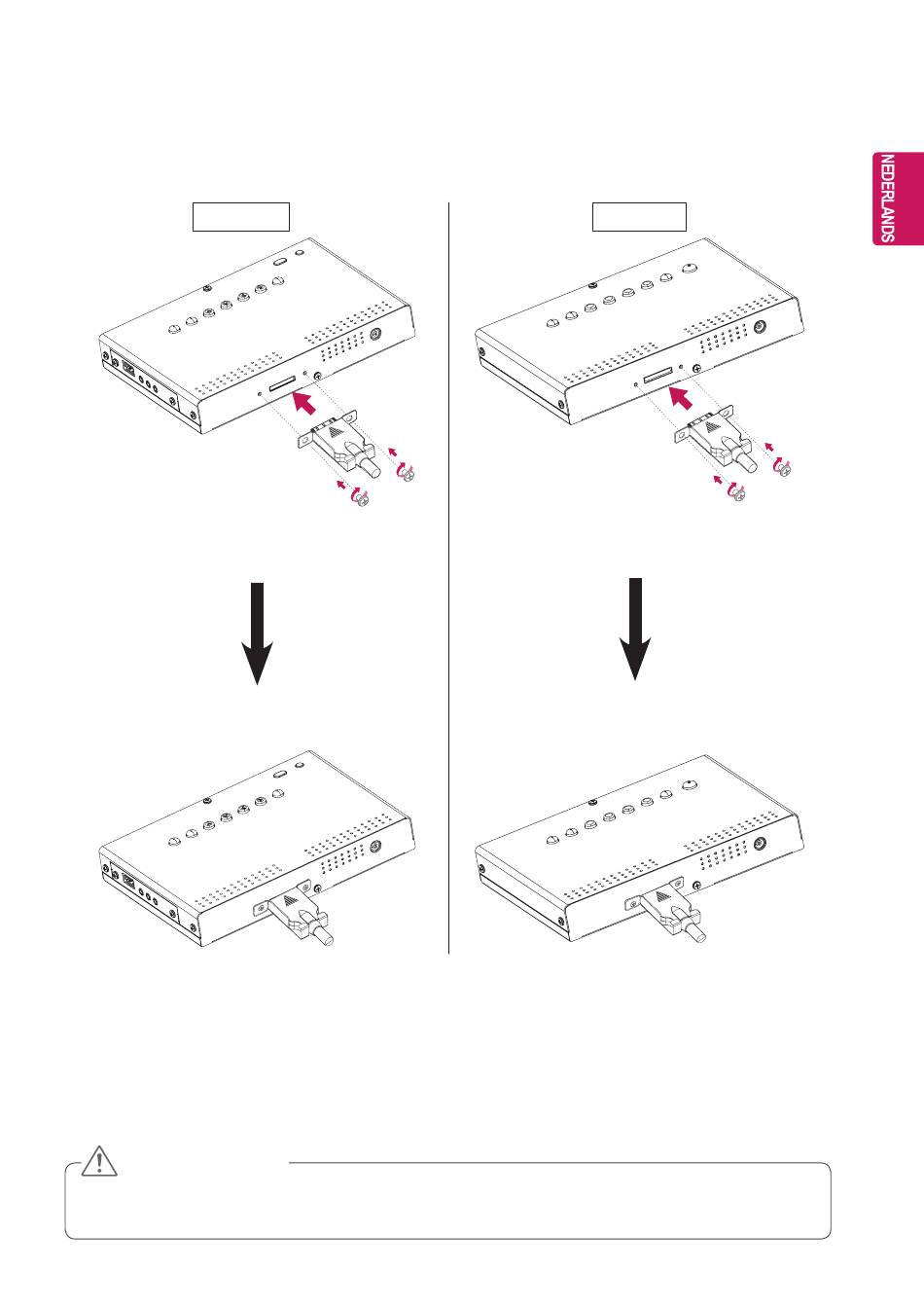 NEDERLANDS