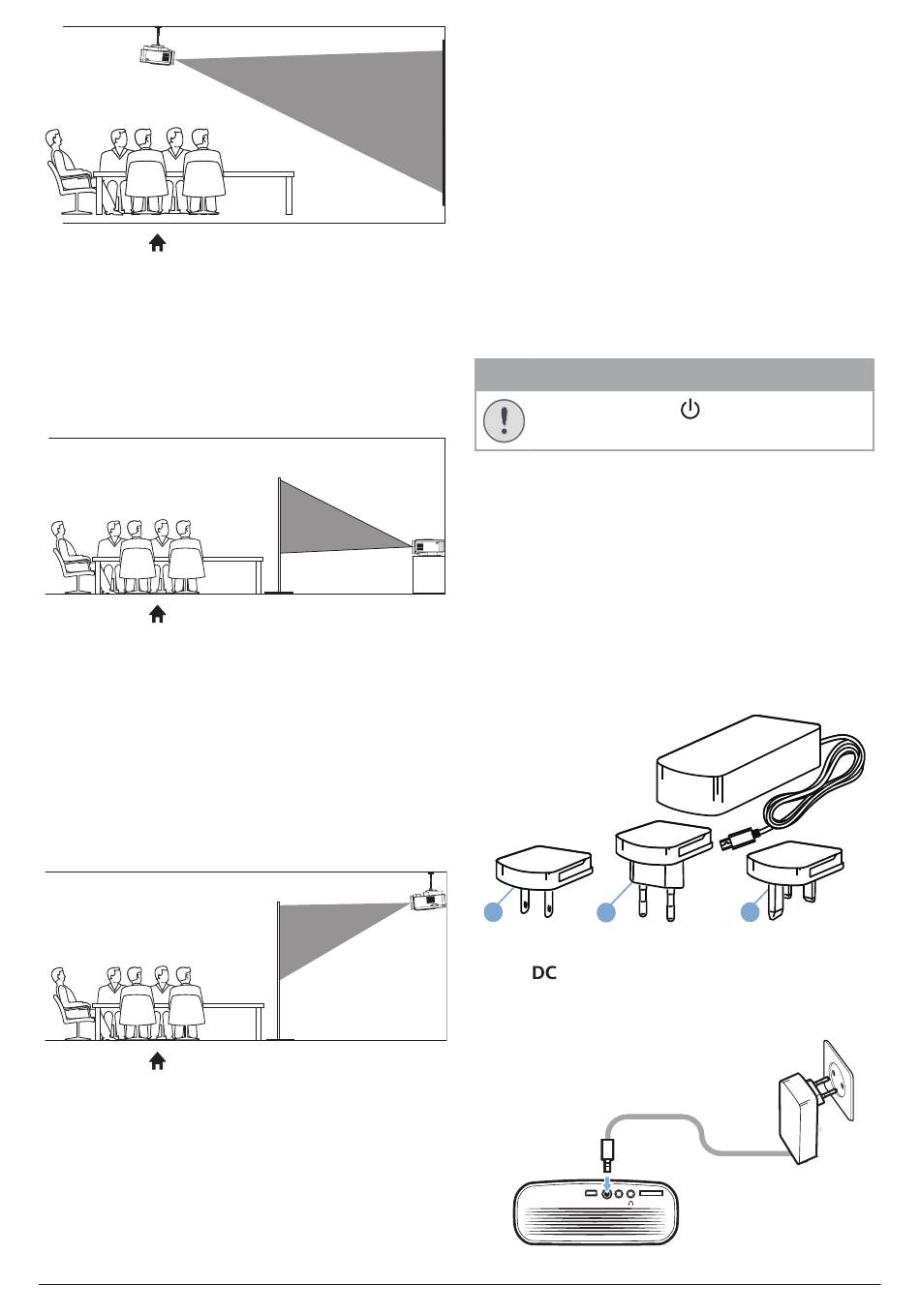 DC