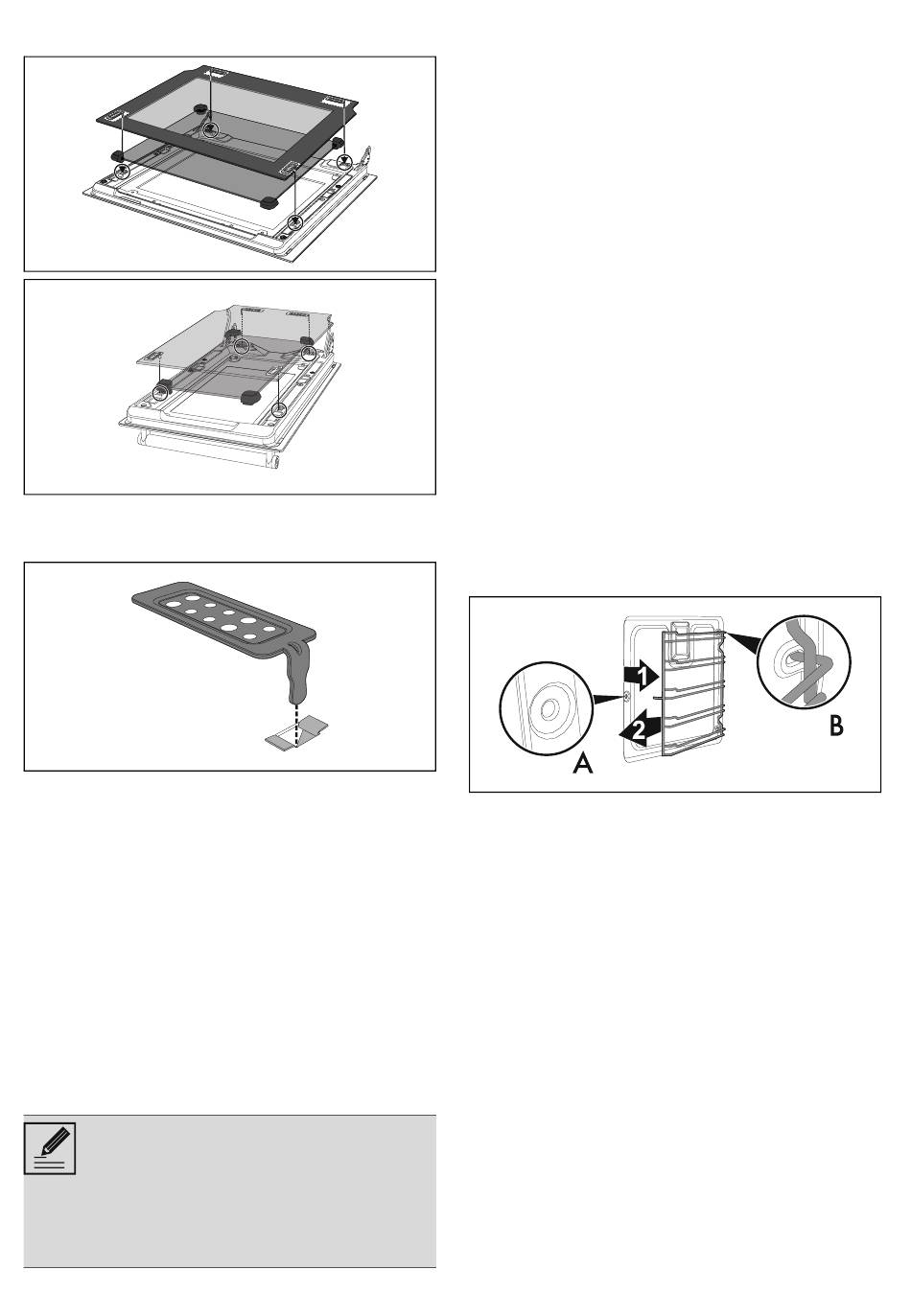 1
2
A
B