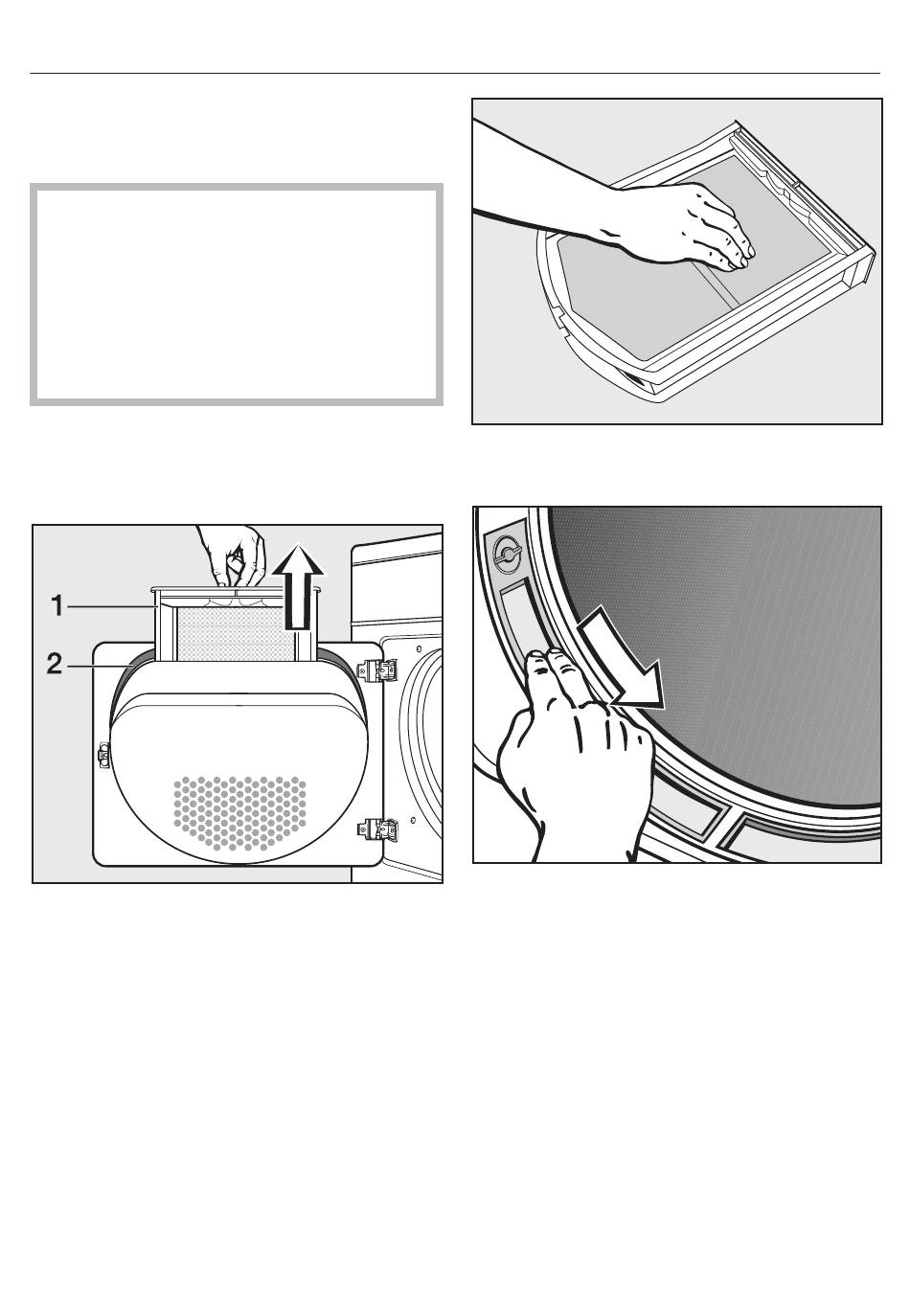 1
2