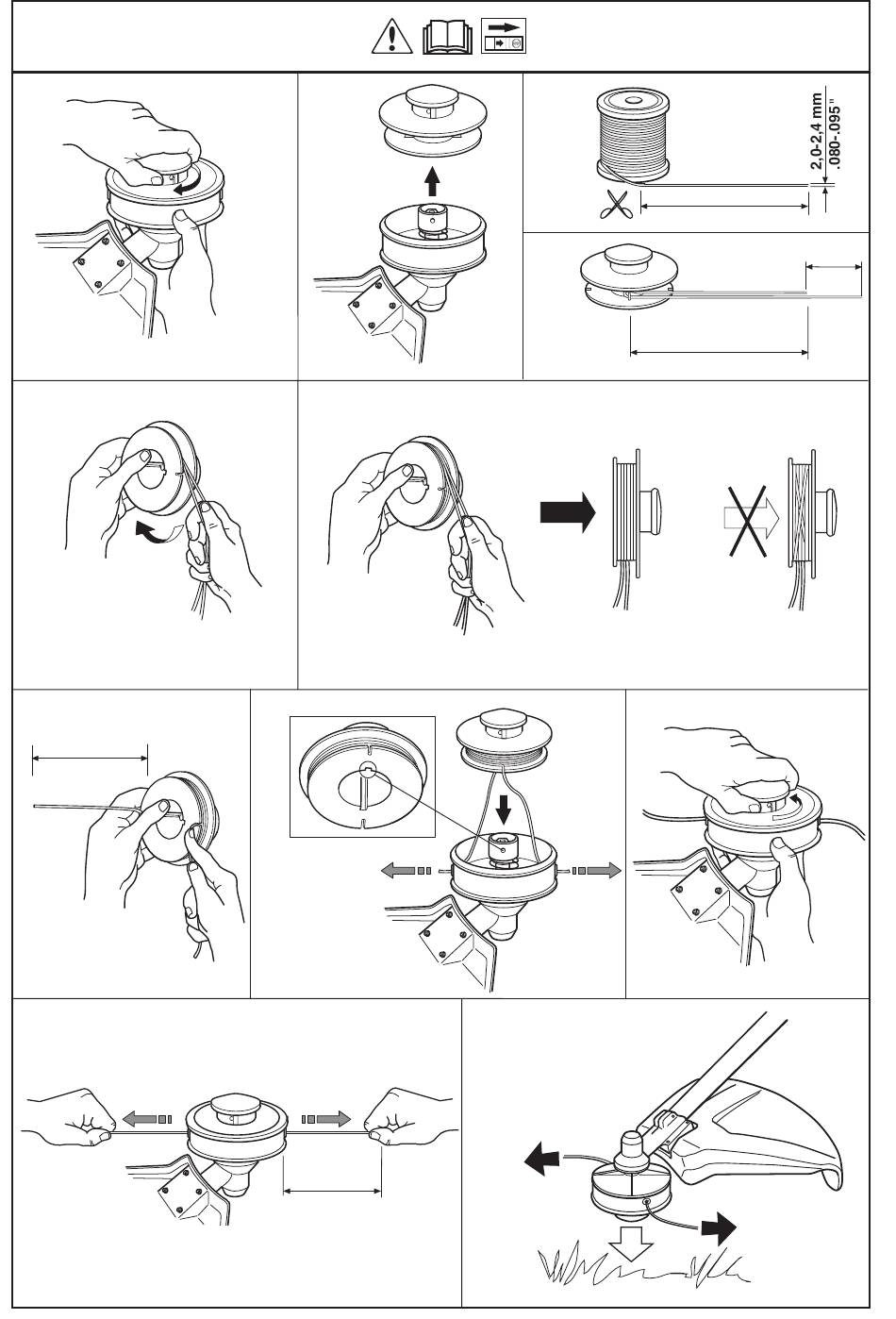 2,0-2,4 mm
.080-.095"