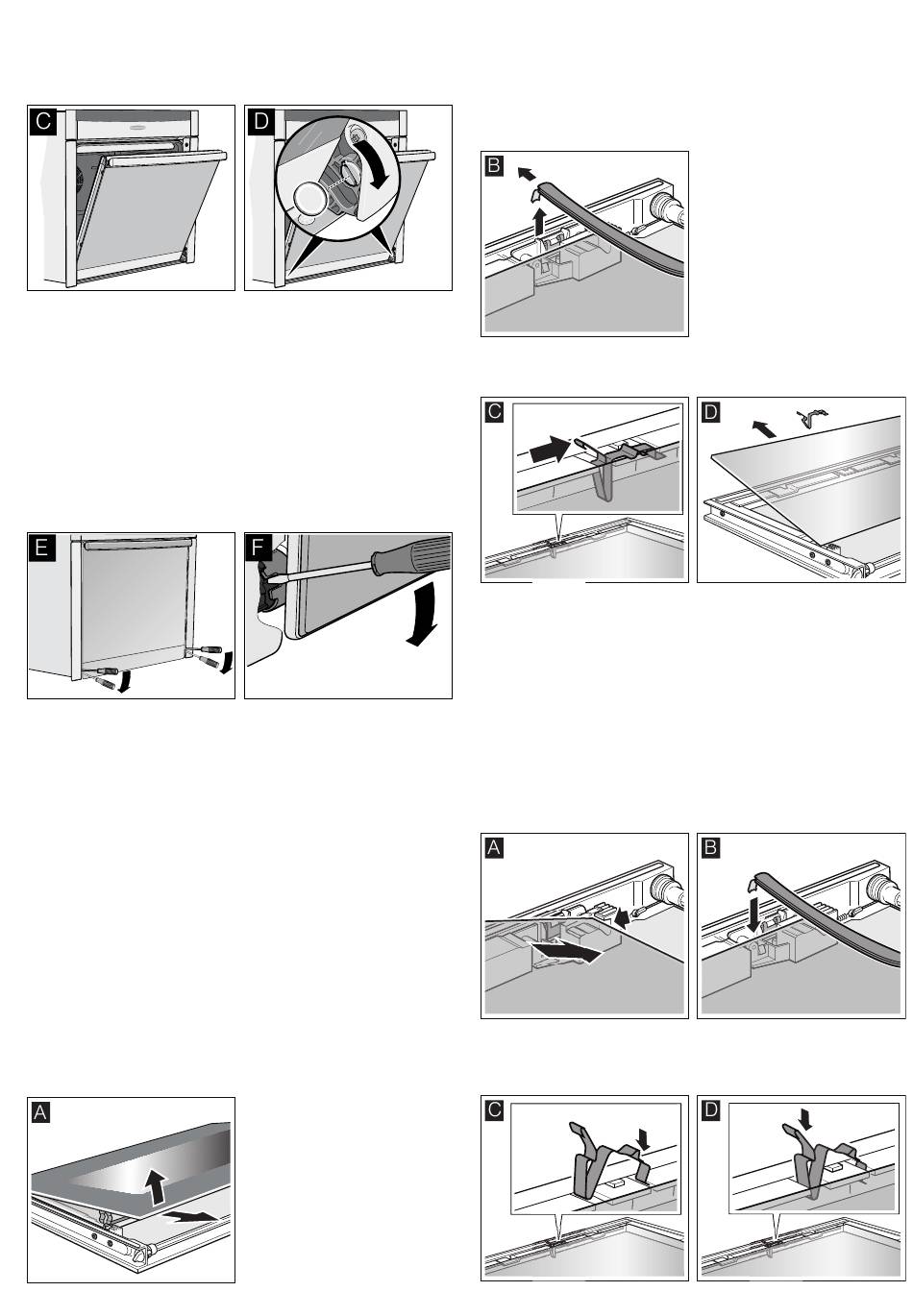 C

D

E

F

A

B

C

D

A

B

C

D