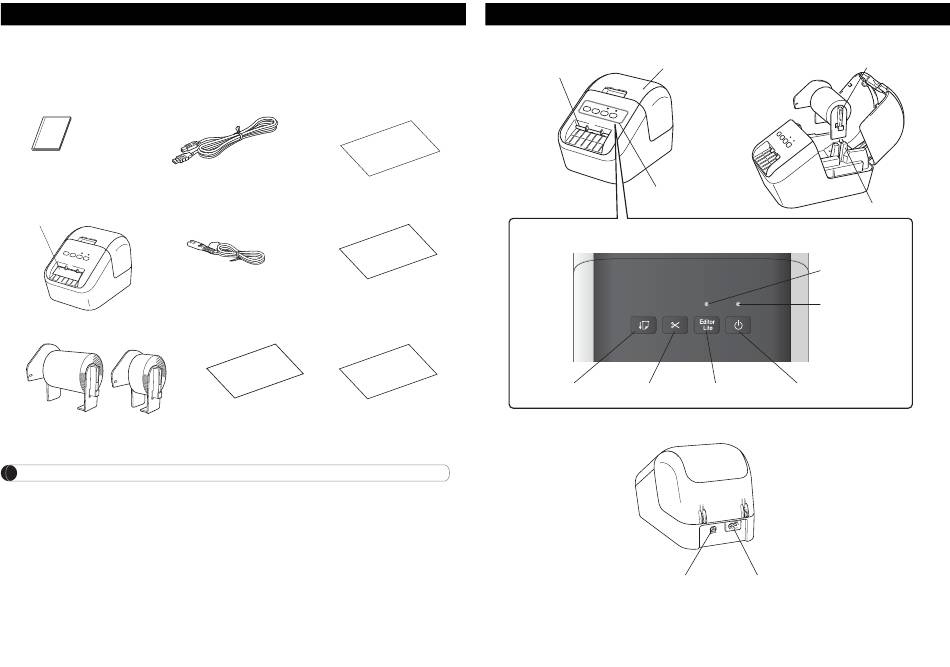 Editor Lite