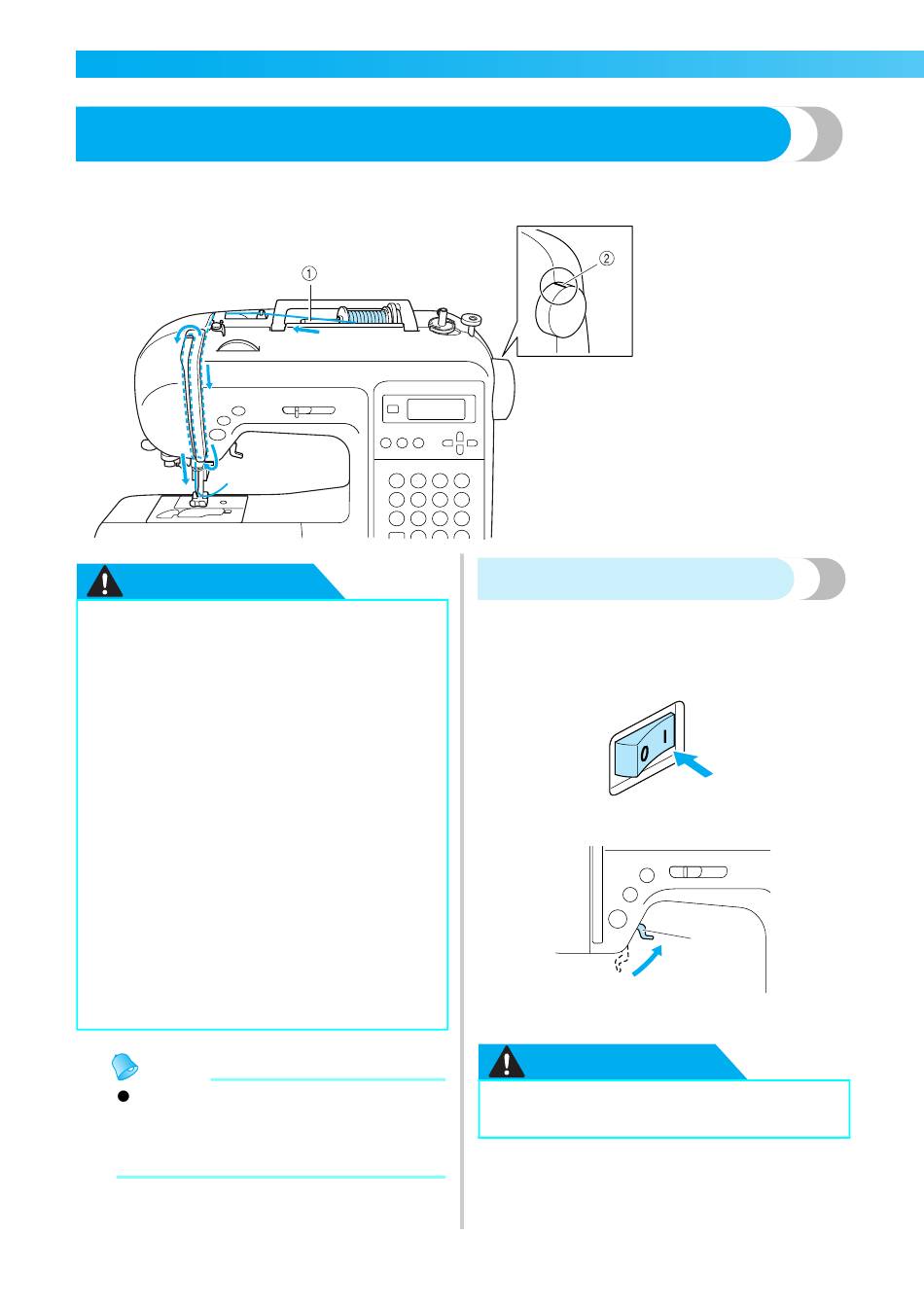 ①

②

0 I