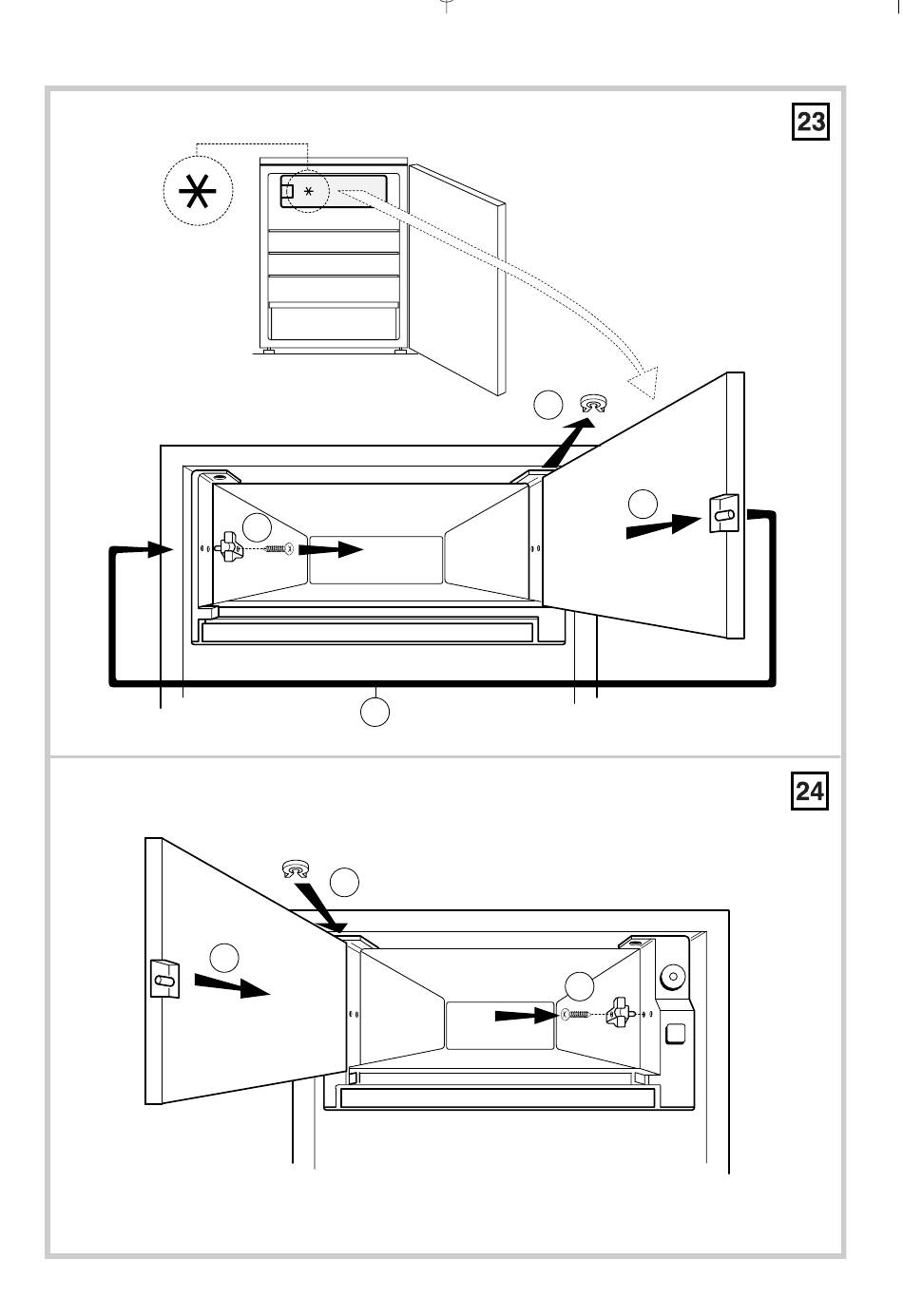 23

24