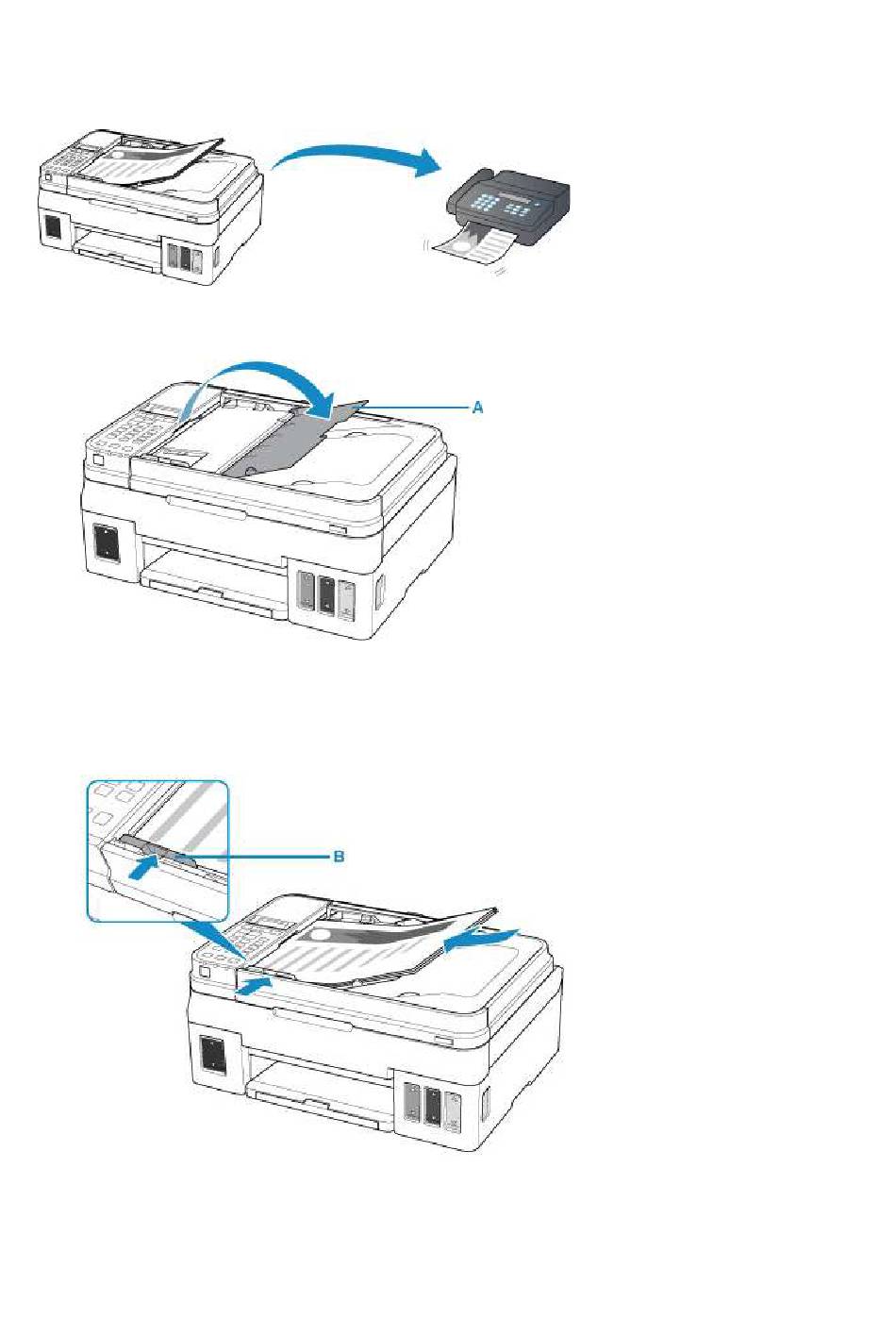 A

B