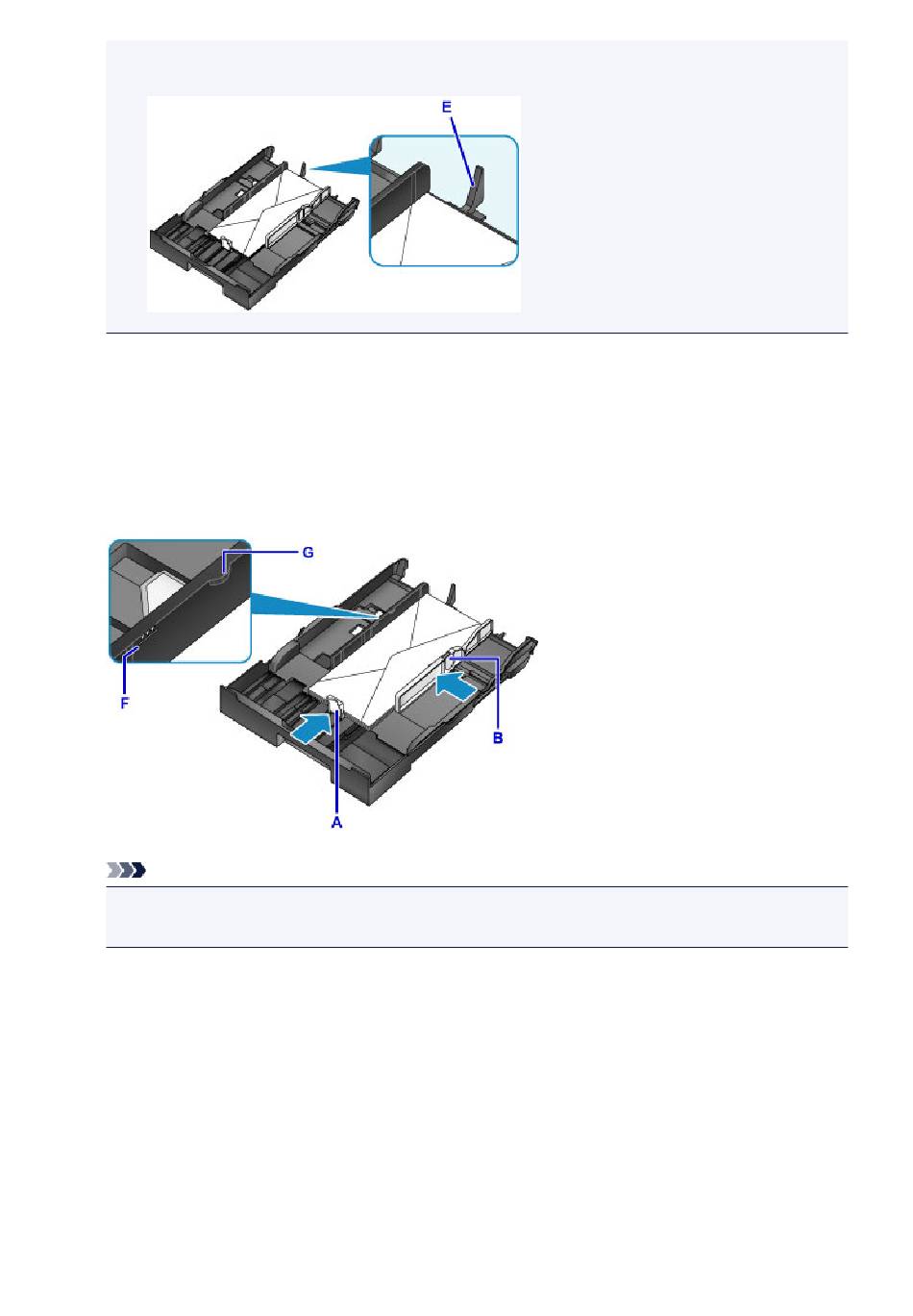 E

G

F

B

A