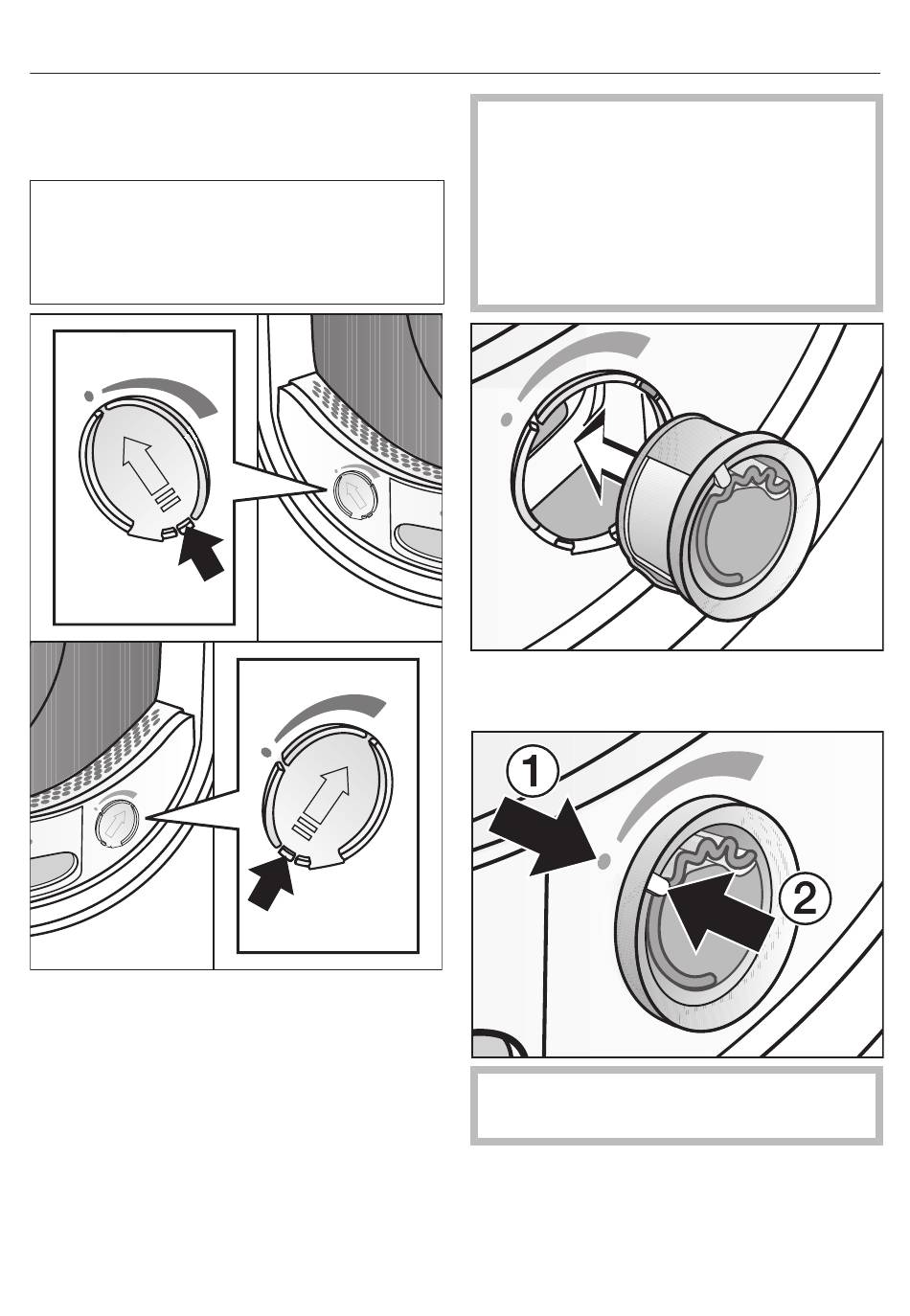 1

2