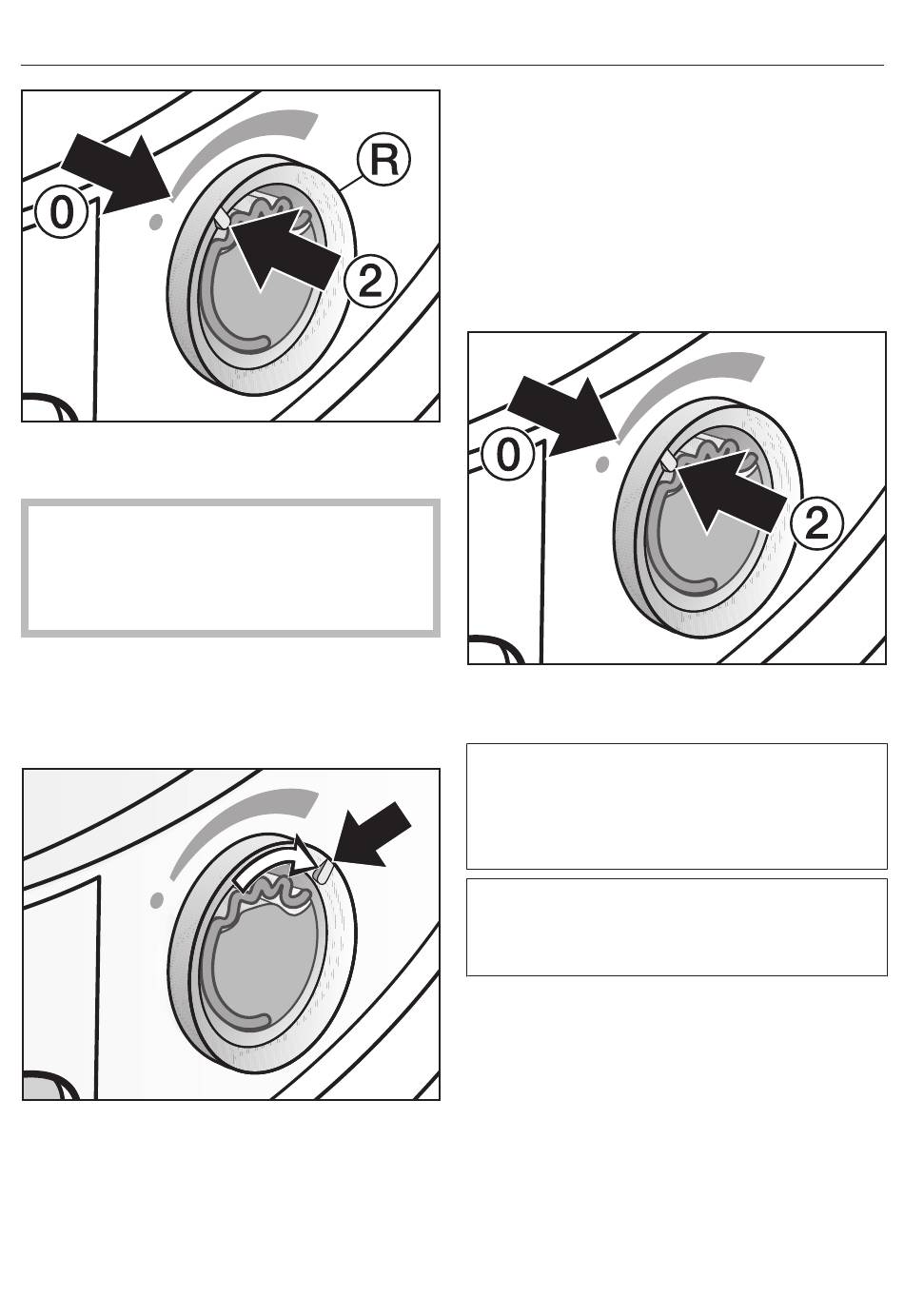 0

R

2

0

2