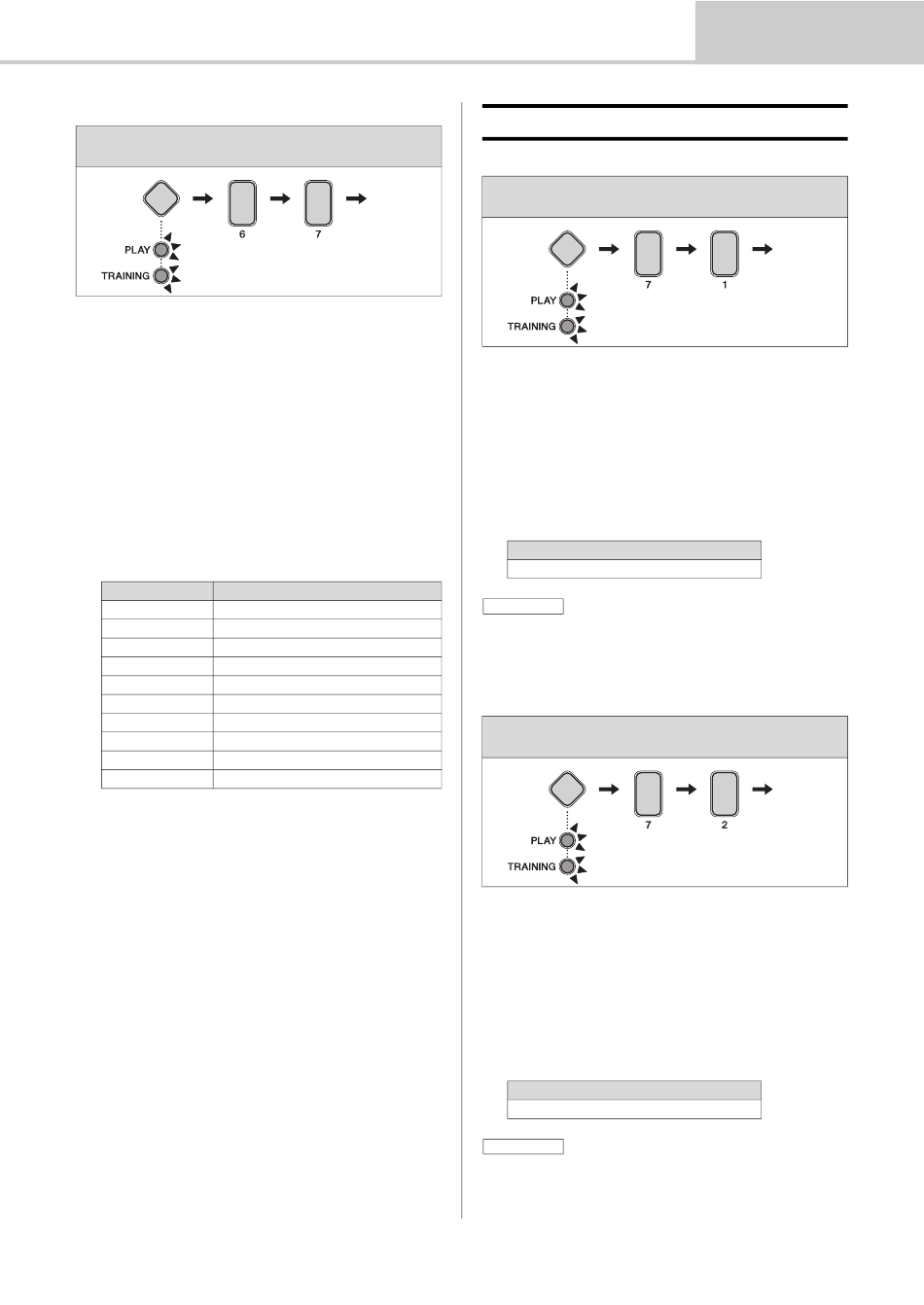 PLAY

TRAINING

6

7

PLAY

TRAINING

7

1

PLAY

TRAINING

7

2