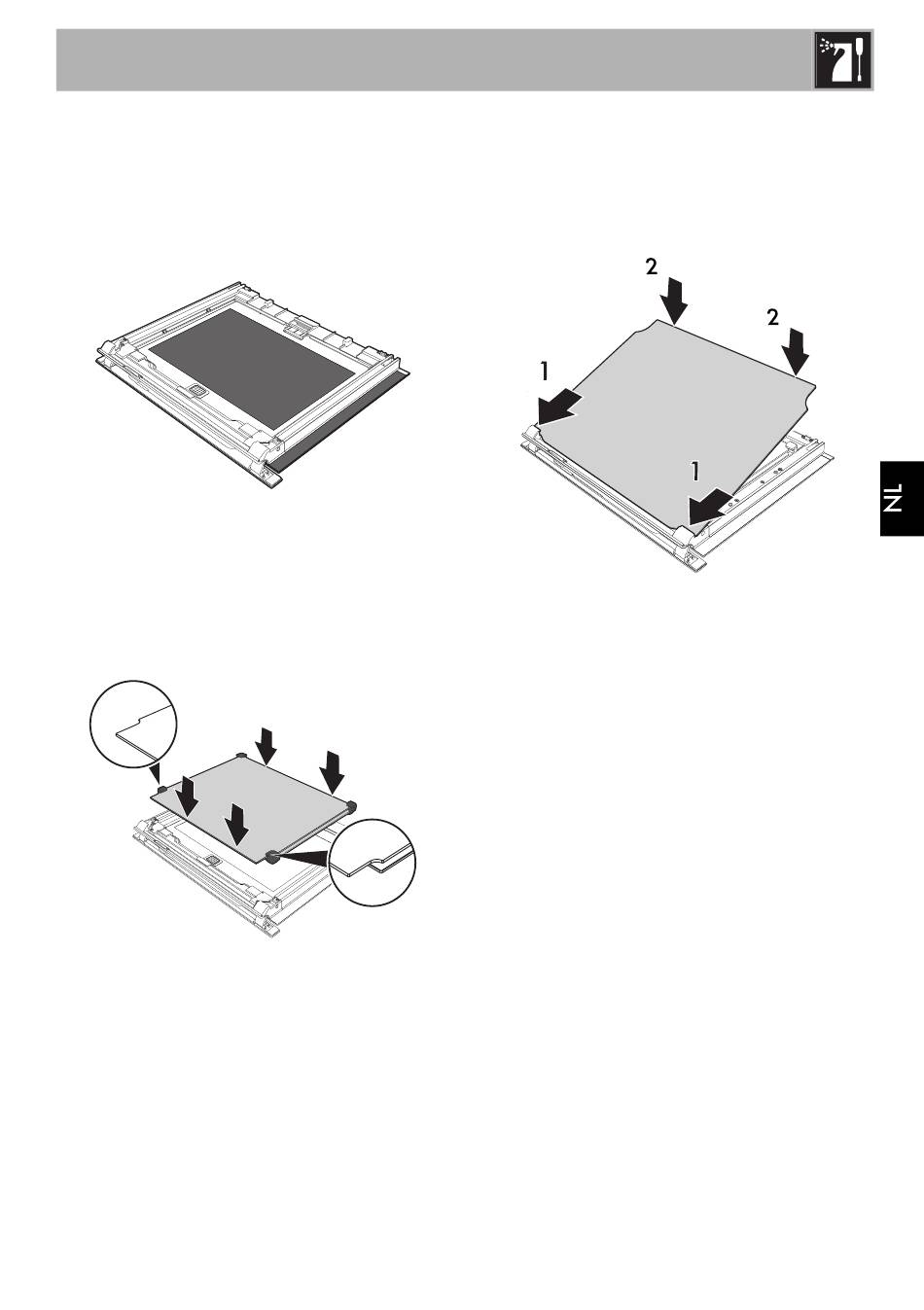 2

2

1

1

NL