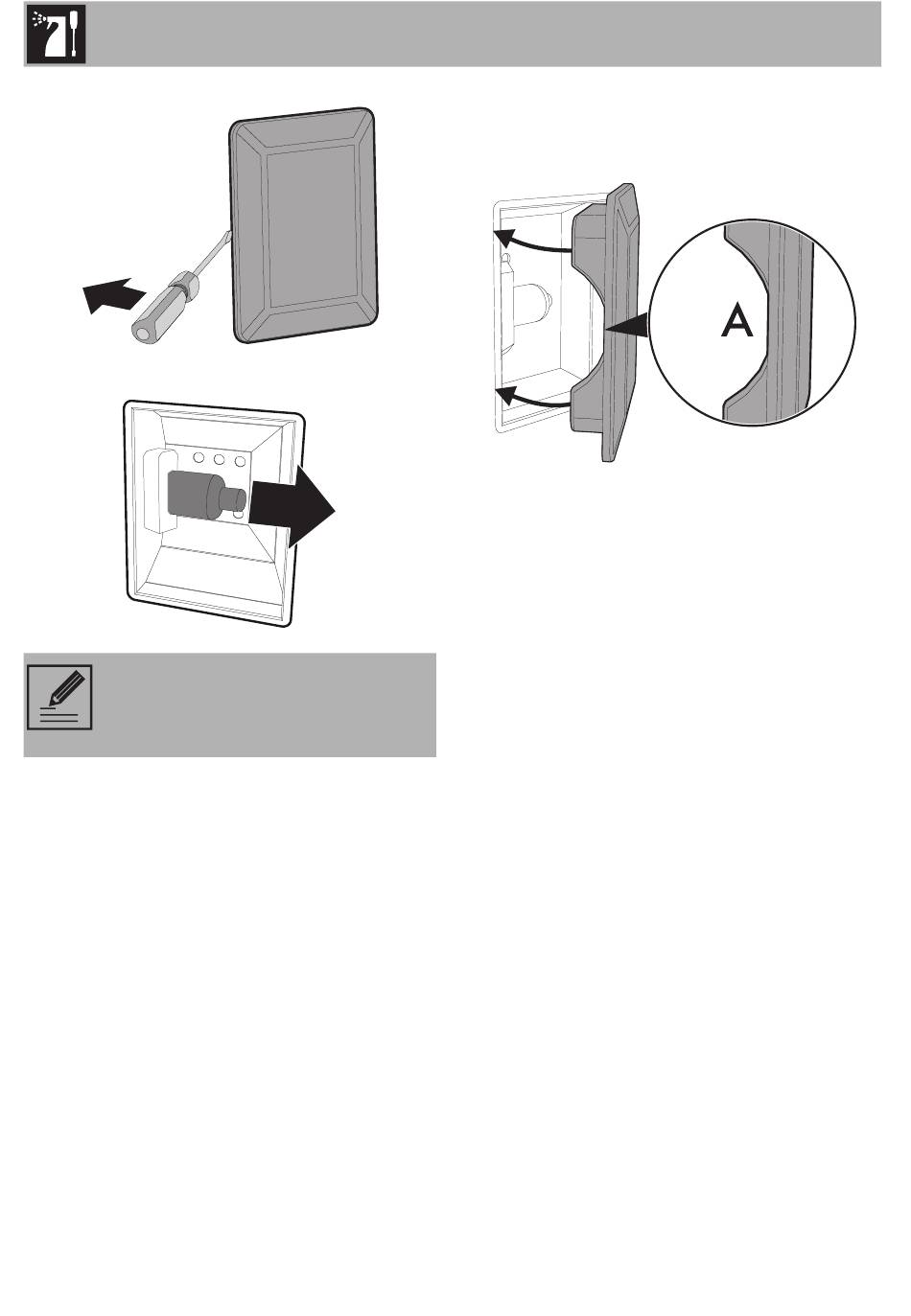 A