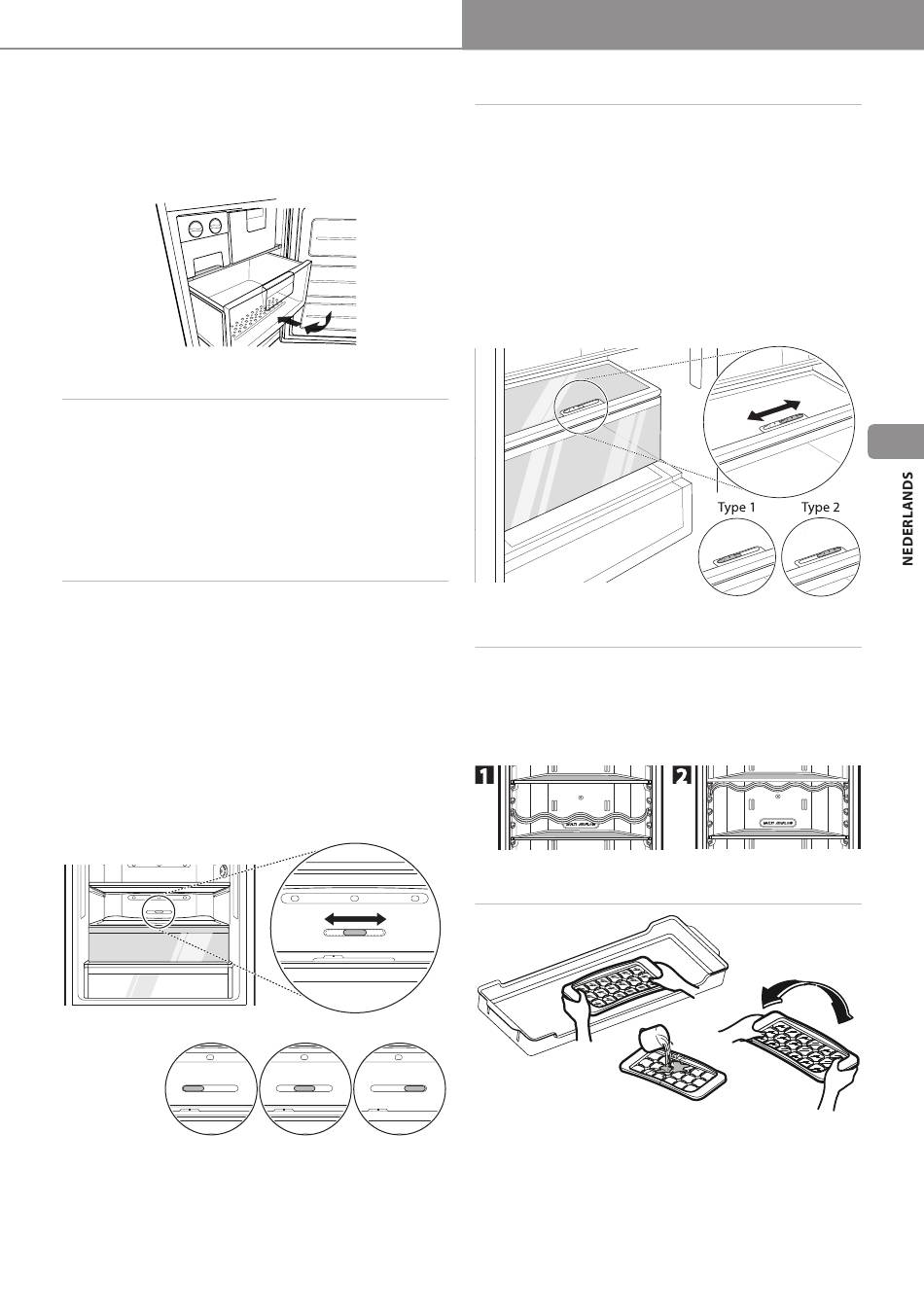 Type 1

Type 2

NEDERLANDS

1

2