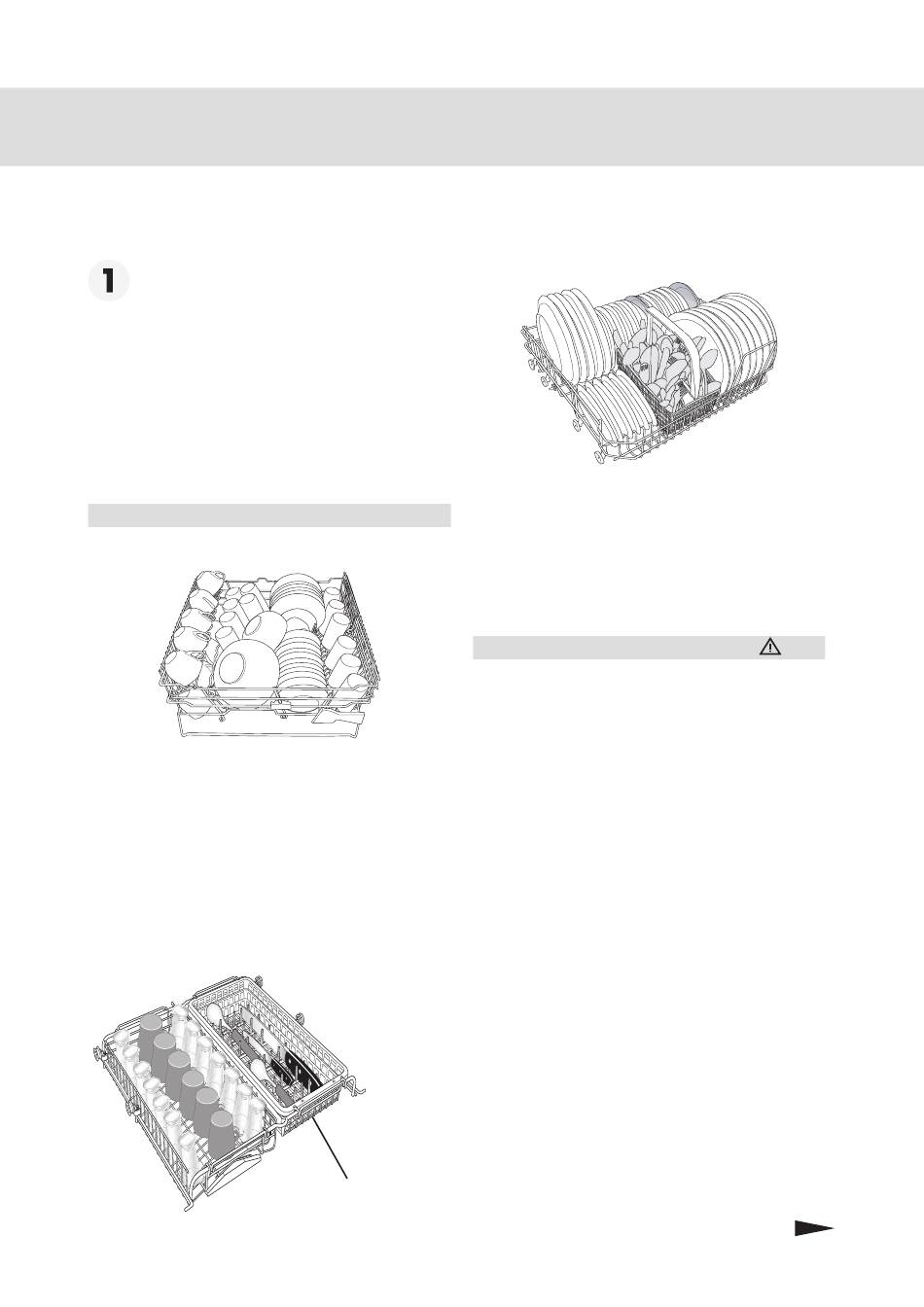 1