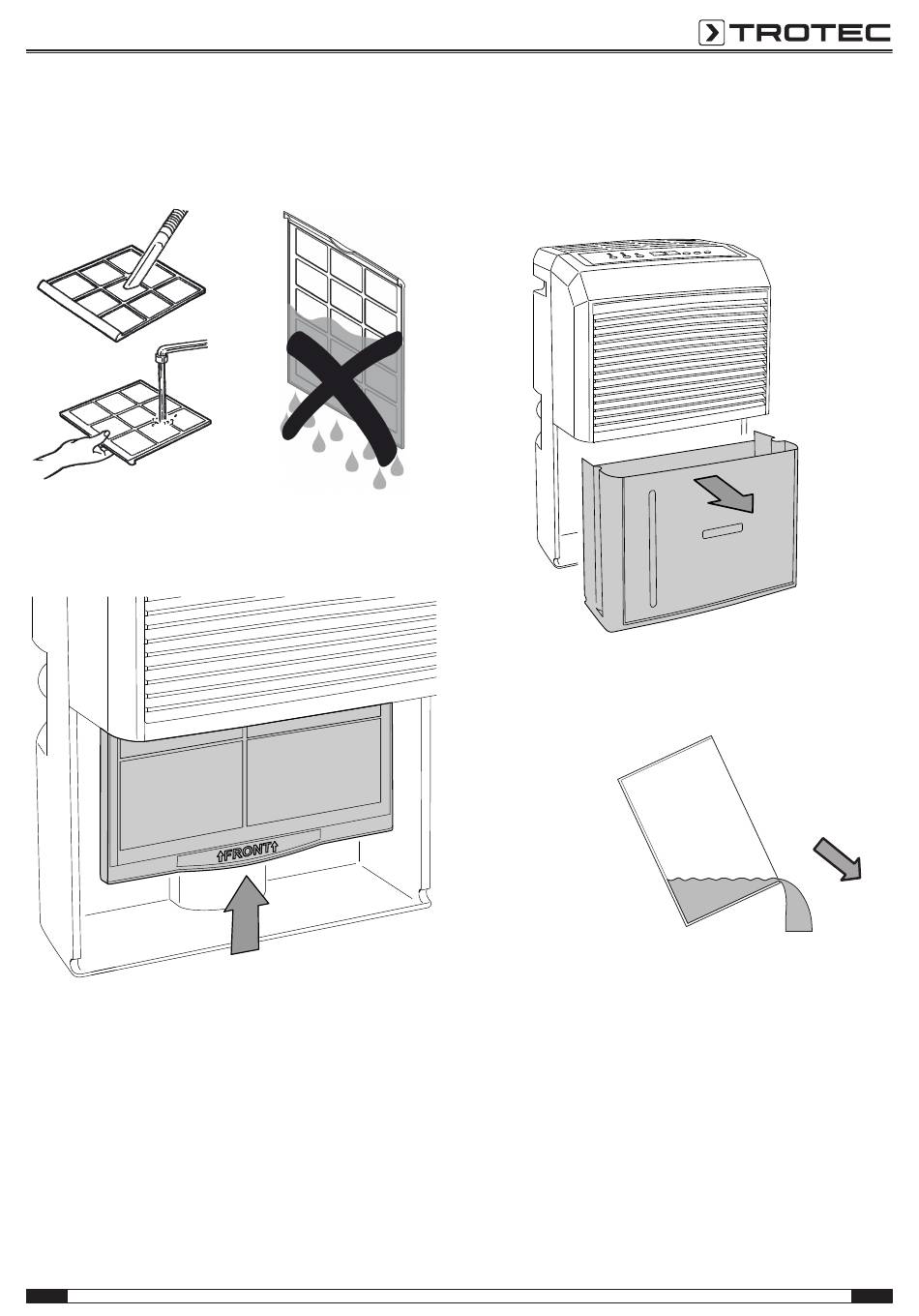 TROTEC

↑FRONT↑