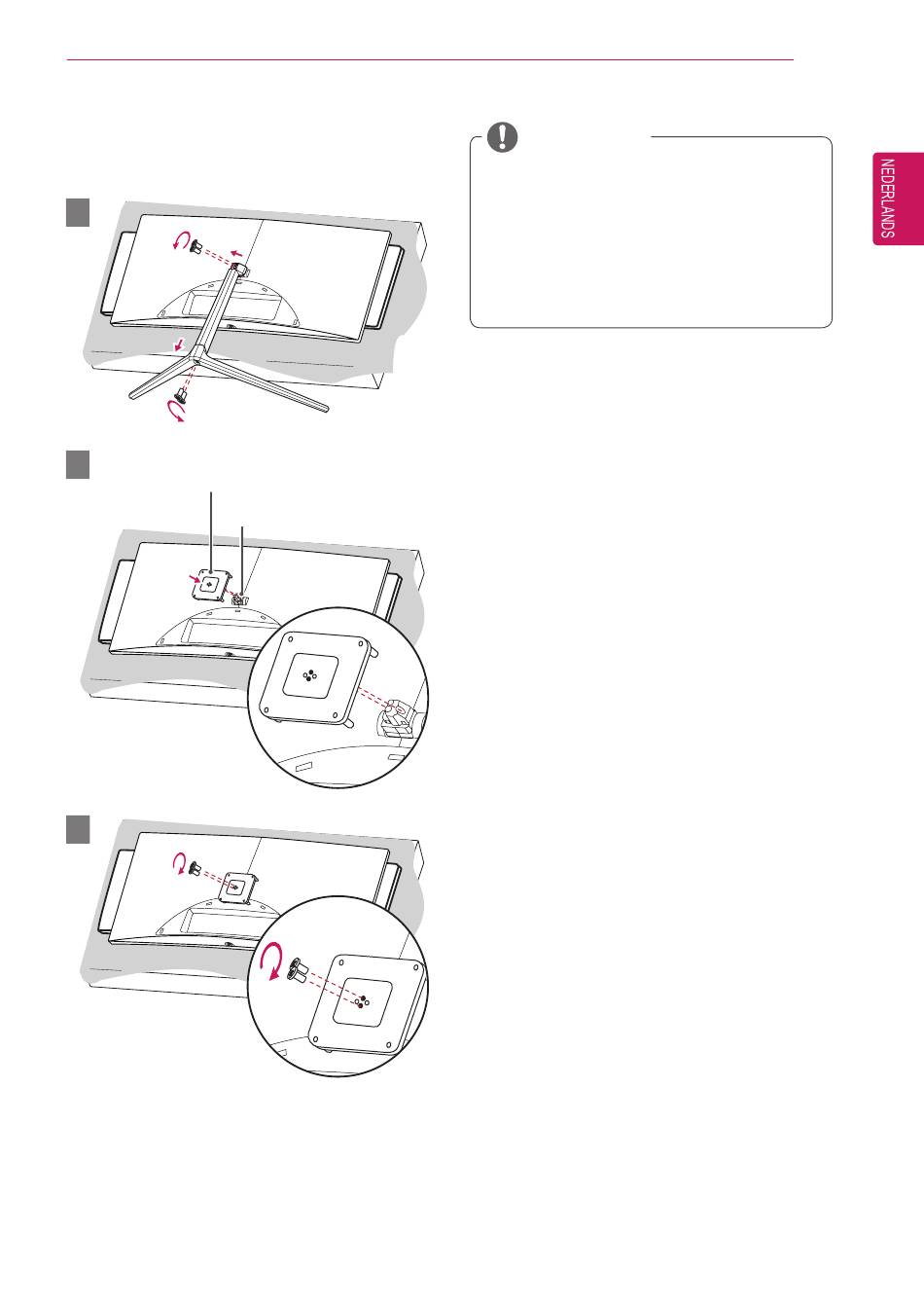 NEDERLANDS