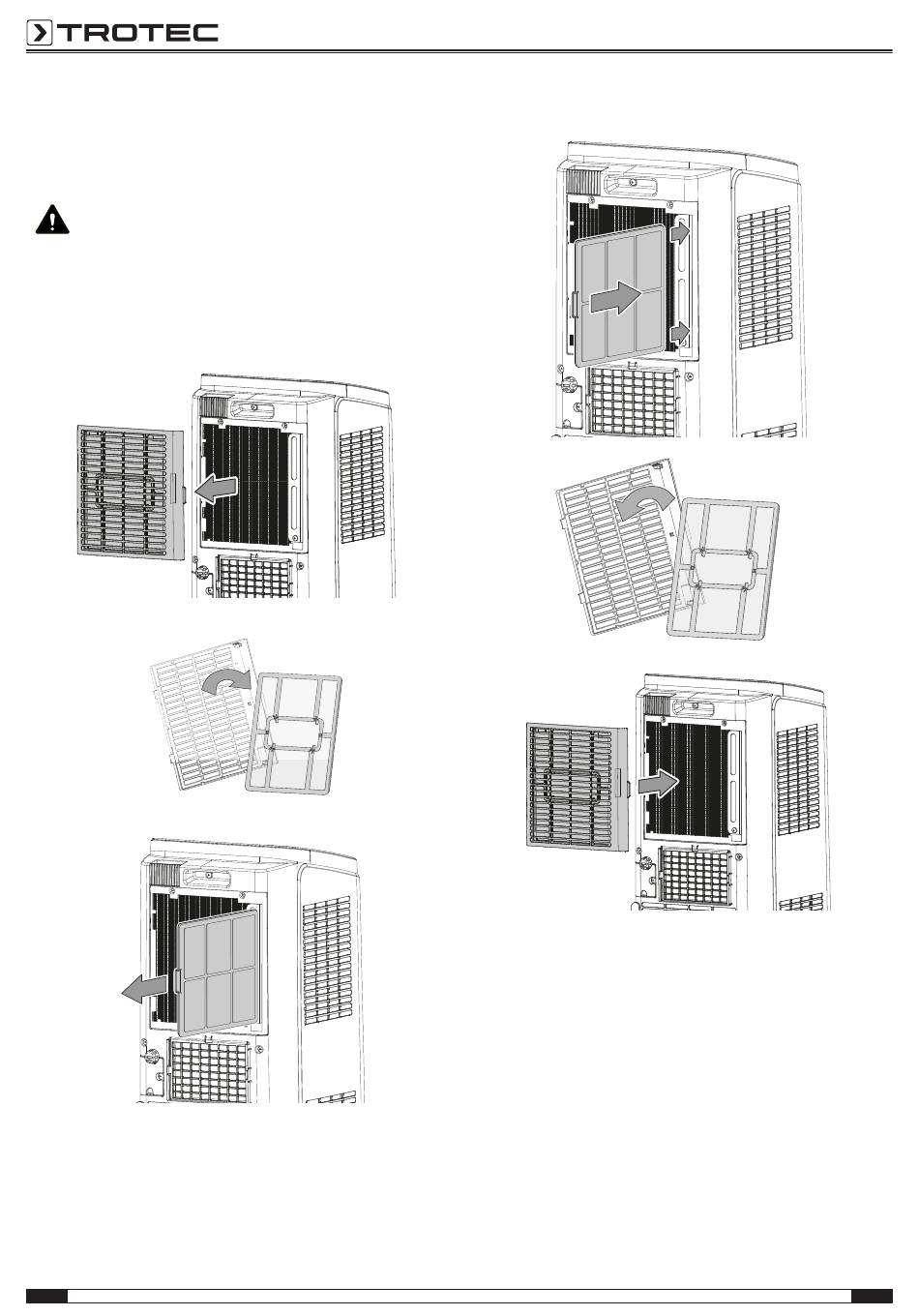 TROTEC