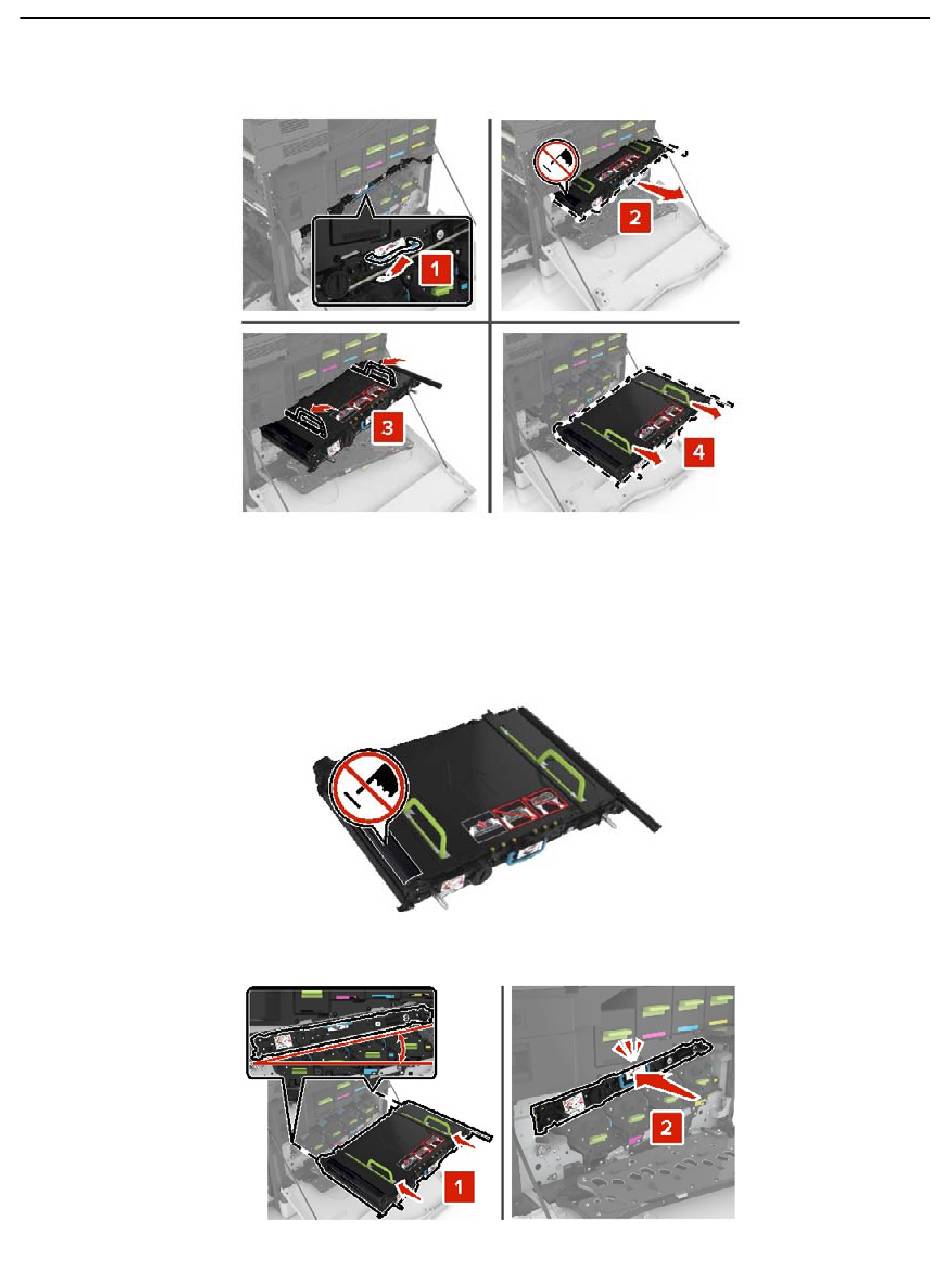 1

2

3

4

1

2