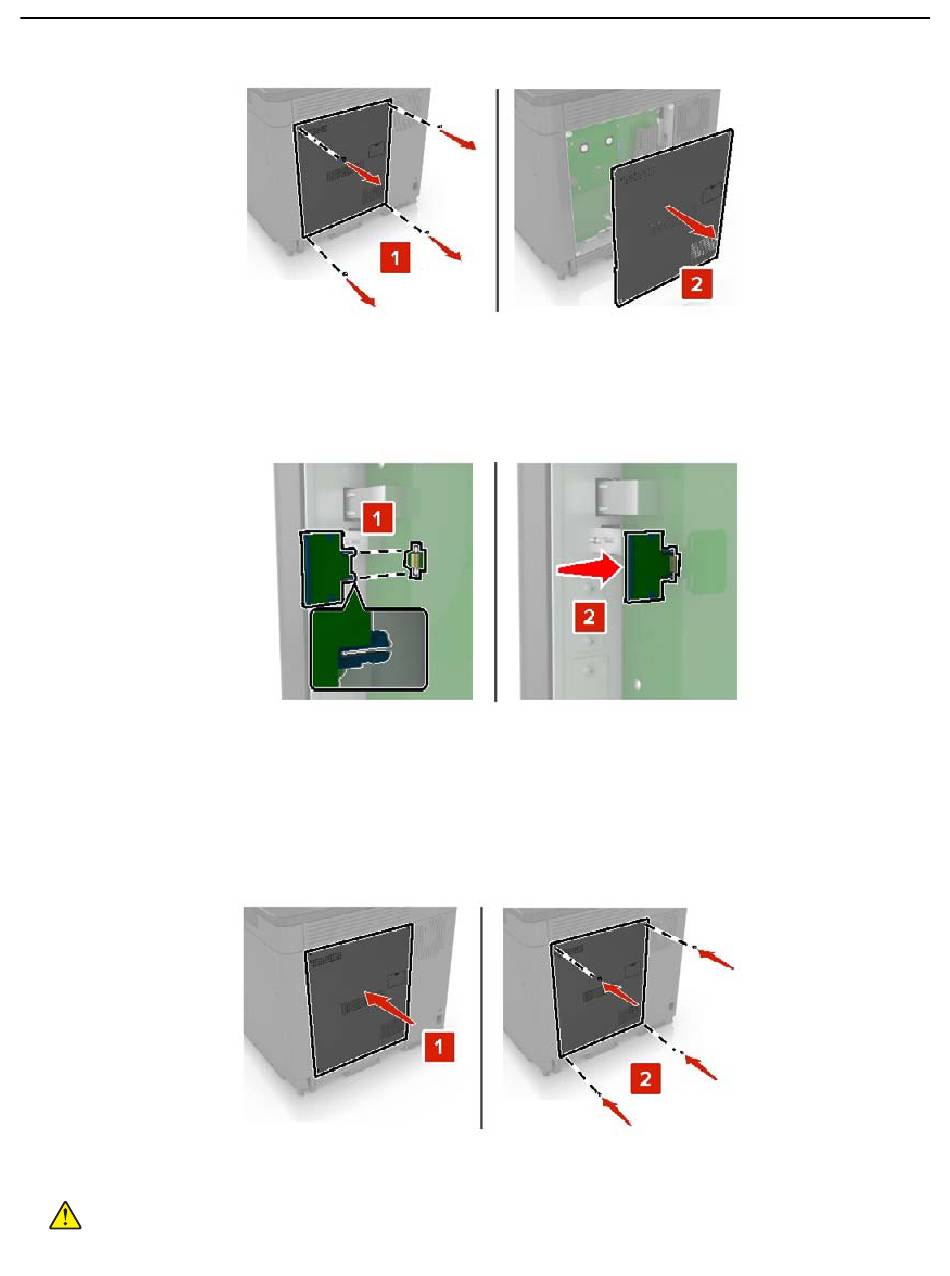 1

2

1

2

1

2