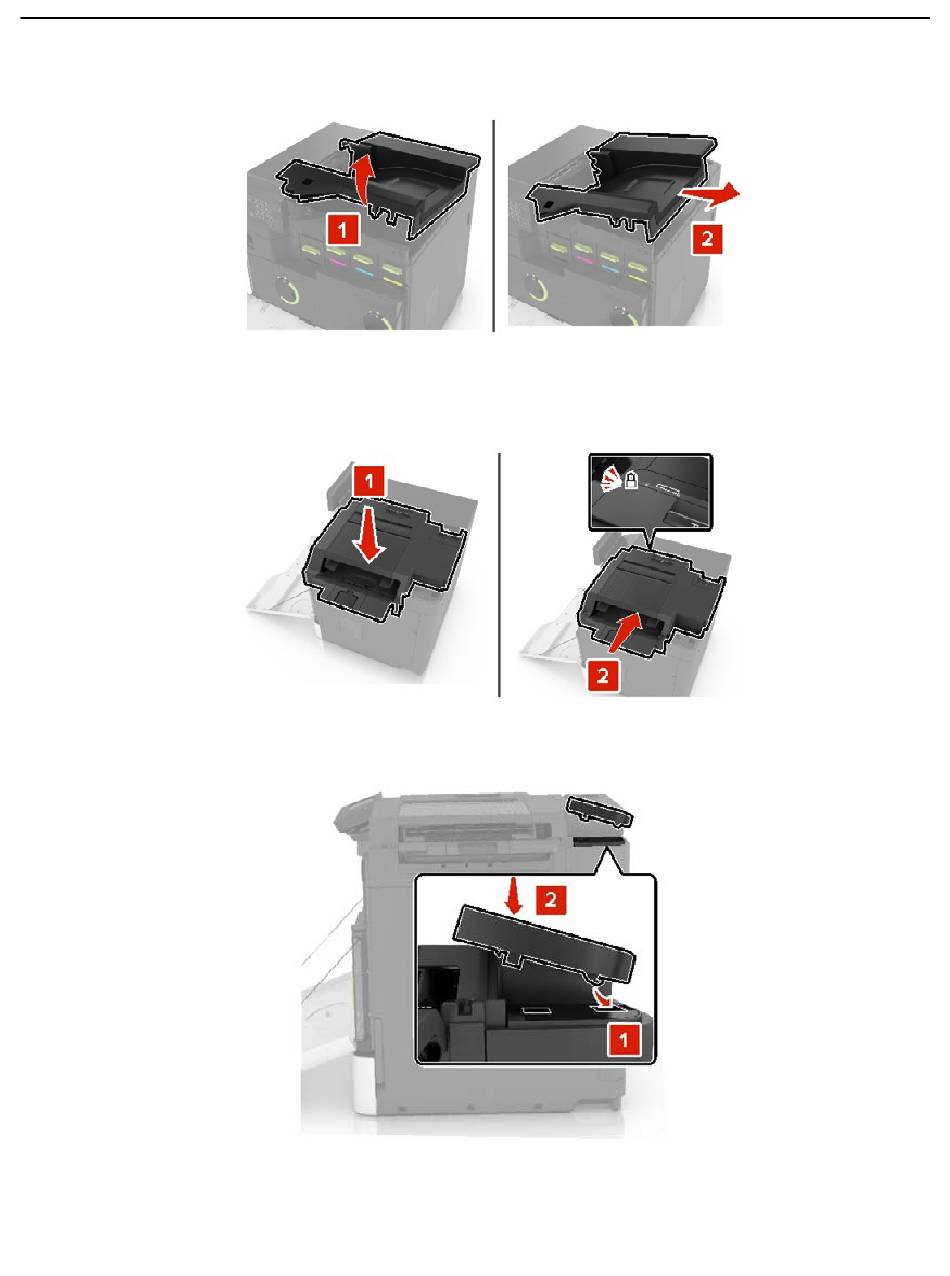 1

2

1

2

2

1