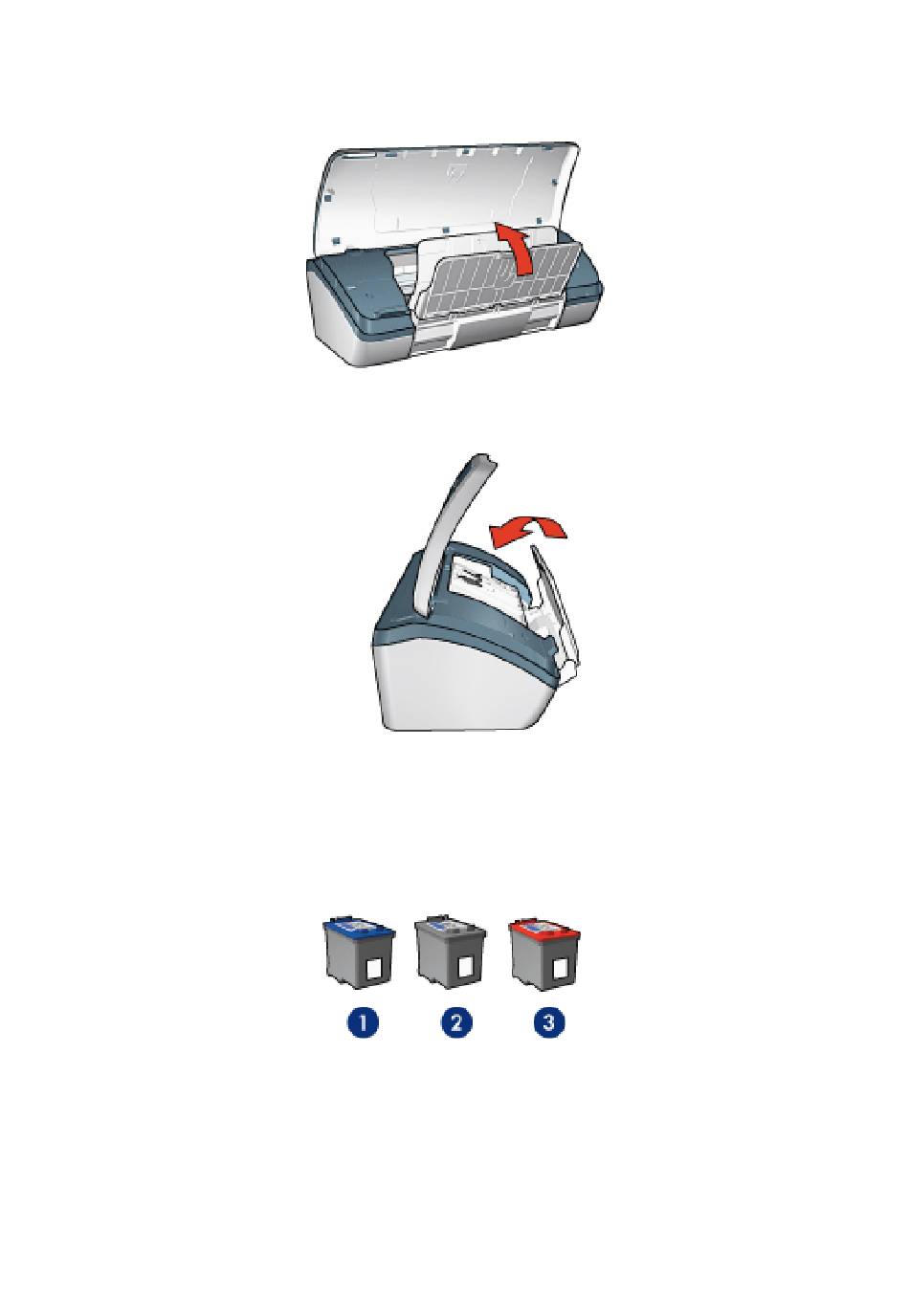 1

2

3