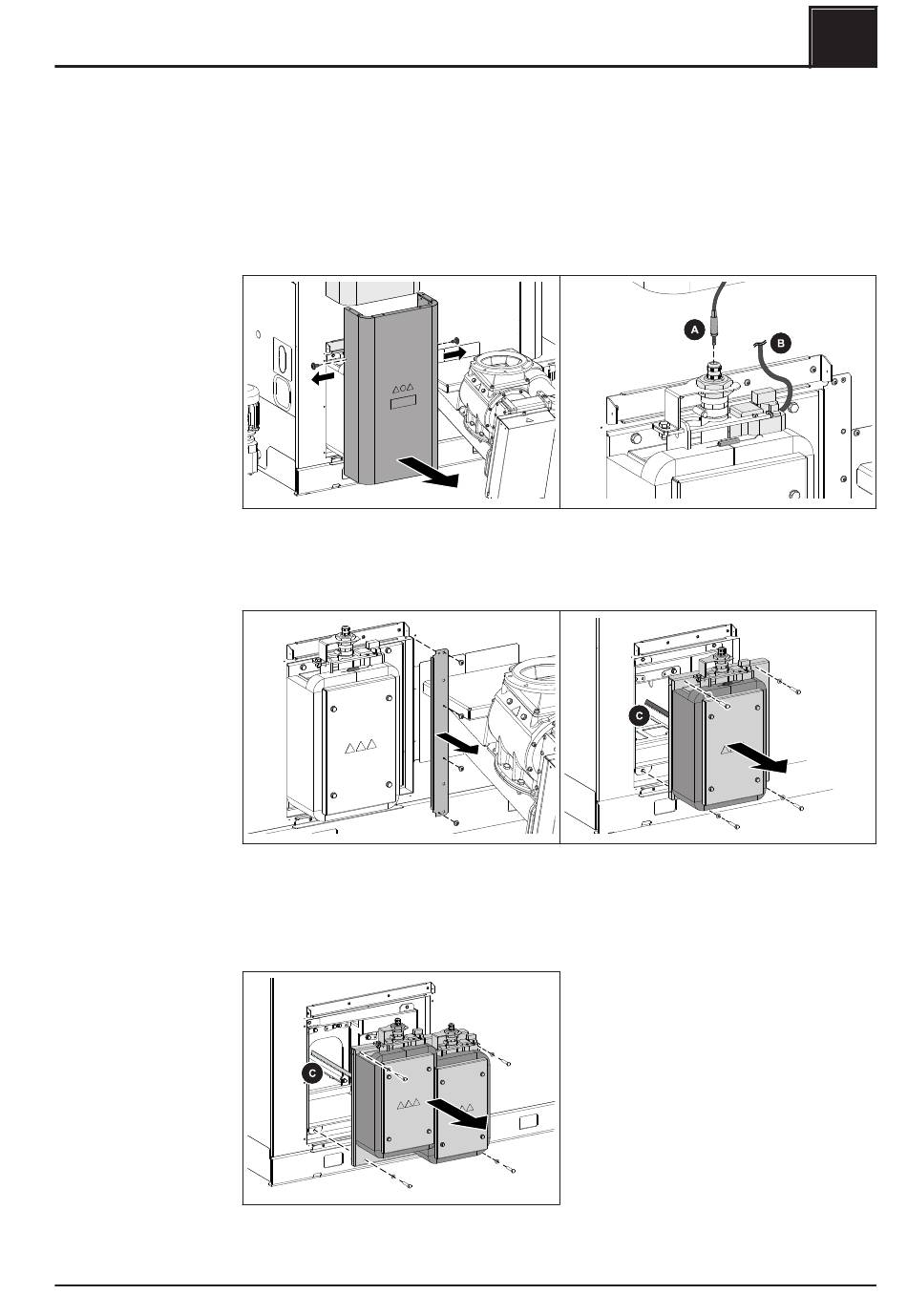 A
B
C
C